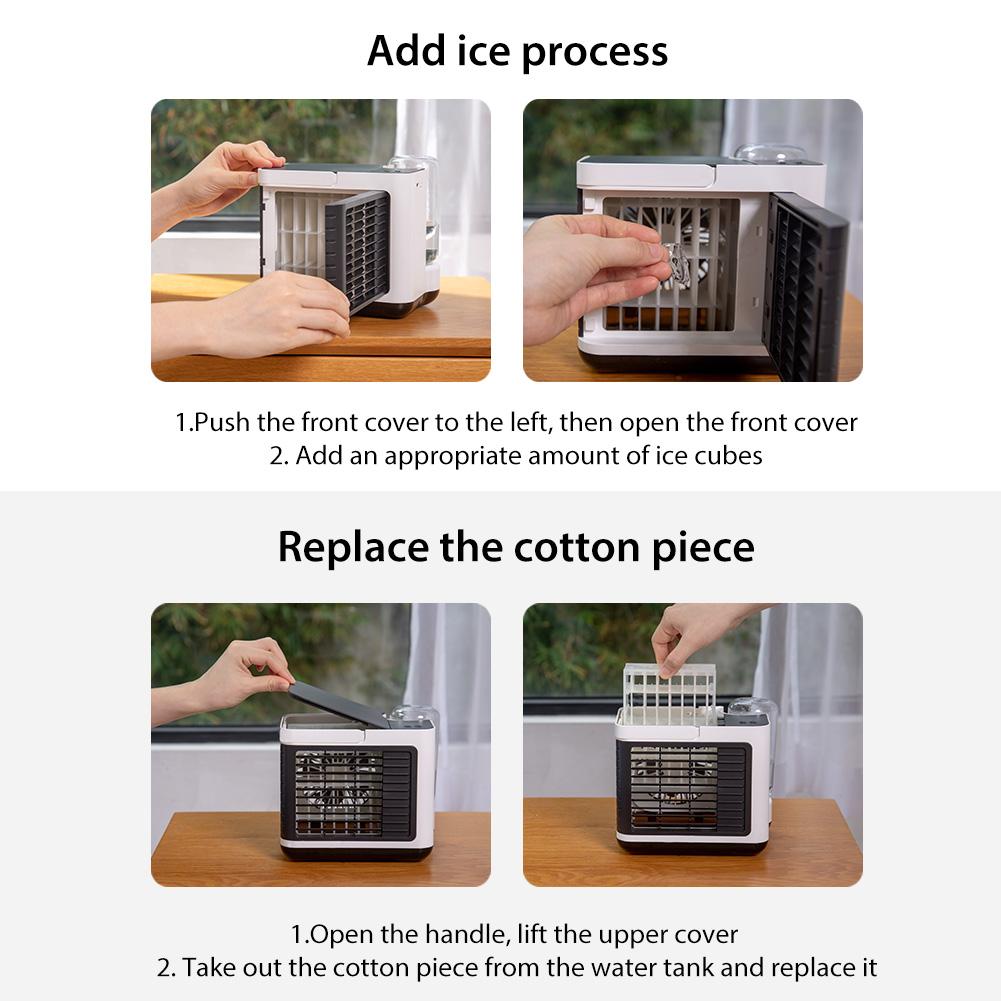 Add ice process

1.Push the front cover to the left, then open the front cover
2. Add an appropriate amount of ice cubes

Replace the cotton piece

1.Open the handle, lift the upper cover
2. Take out the cotton piece from the water tank and replace it