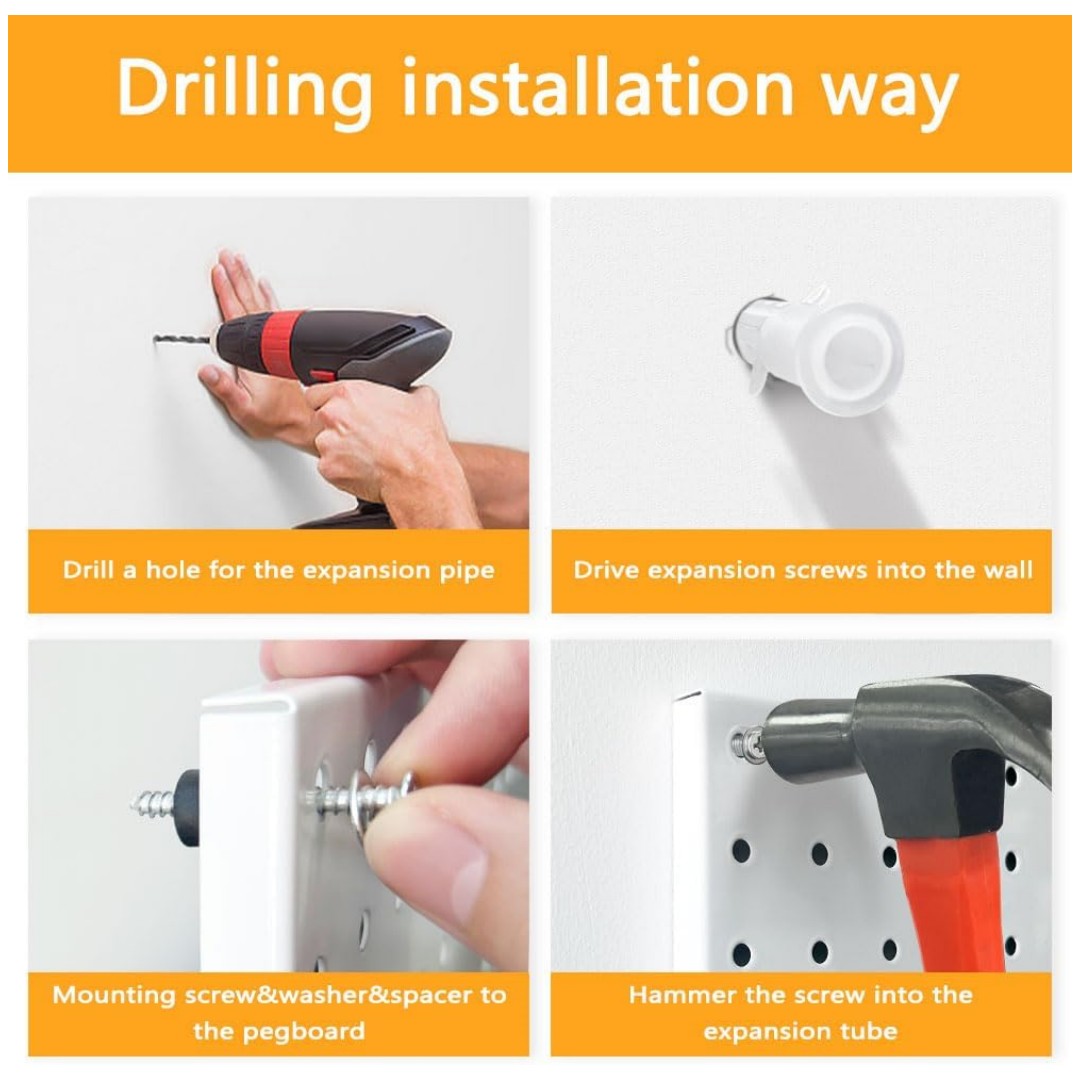 Drilling installation way

Drill a hole for the expansion pipe

Drive expansion screws into the wall

Mounting screw&washer&spacer to the pegboard

Hammer the screw into the expansion tube