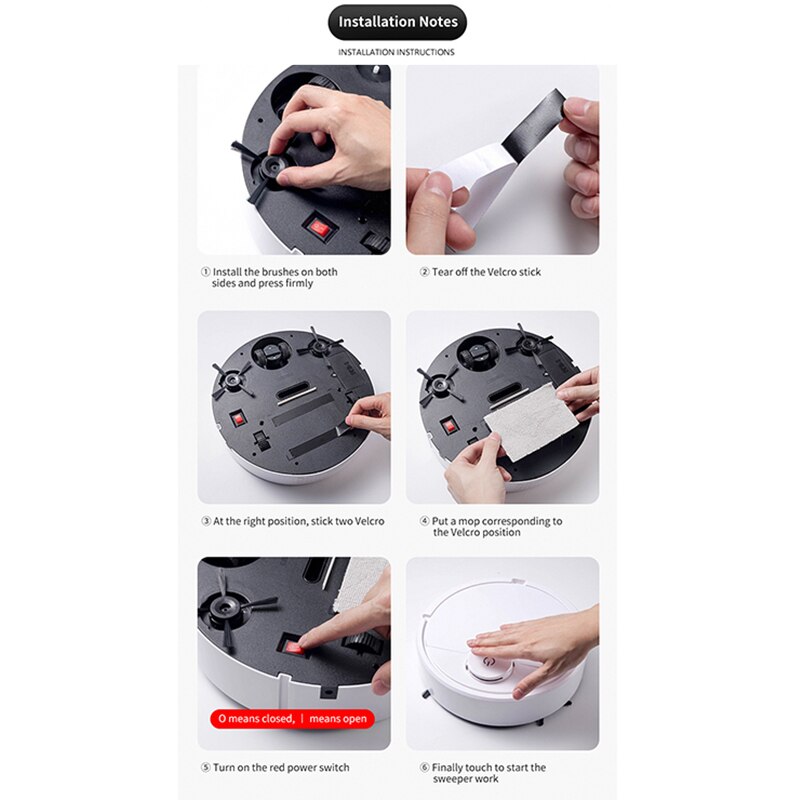 Installation Notes

INSTALLATION INSTRUCTIONS

① Install the brushes on both sides and press firmly

② Tear off the Velcro stick

③ At the right position, stick two Velcro

④ Put a mop corresponding to the Velcro position

O means closed, | means open

⑤ Turn on the red power switch

⑥ Finally touch to start the sweeper work