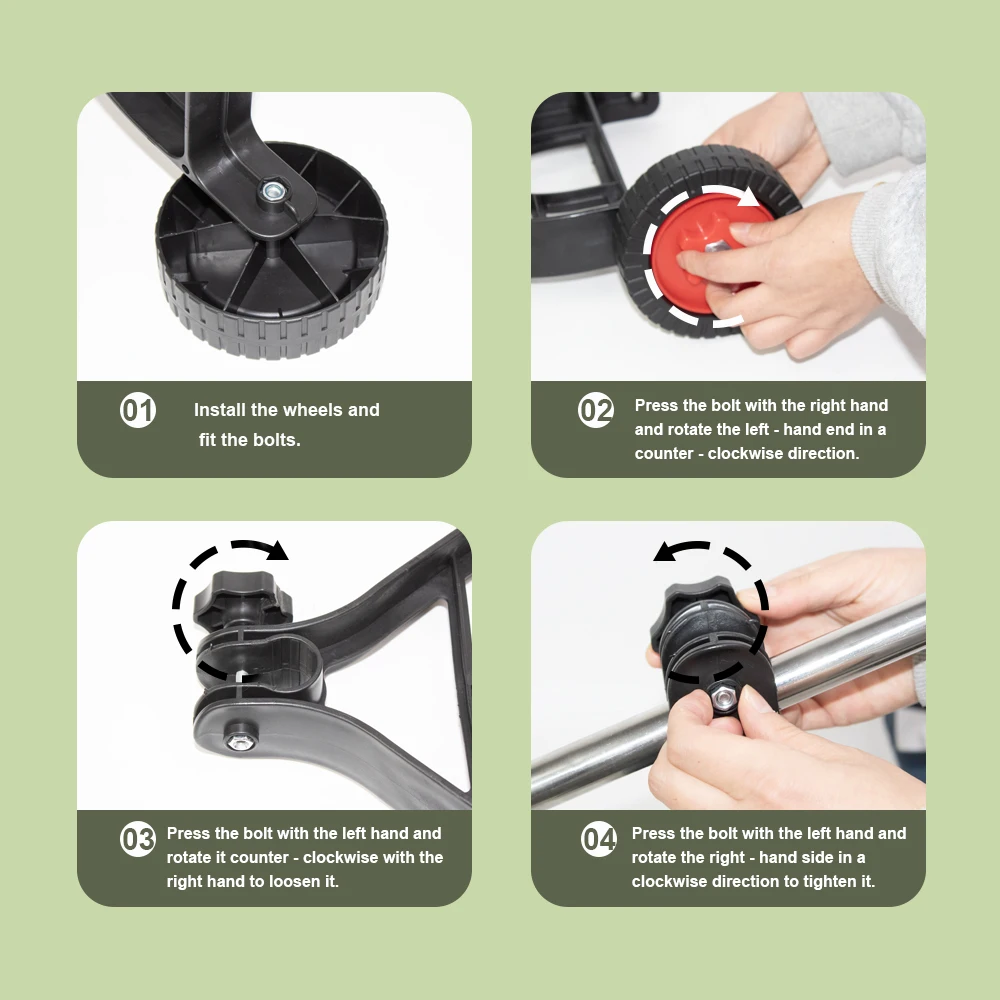 01 Install the wheels and fit the bolts.

02 Press the bolt with the right hand and rotate the left - hand end in a counter - clockwise direction.

03 Press the bolt with the left hand and rotate it counter - clockwise with the right hand to loosen it.

04 Press the bolt with the left hand and rotate the right - hand side in a clockwise direction to tighten it.