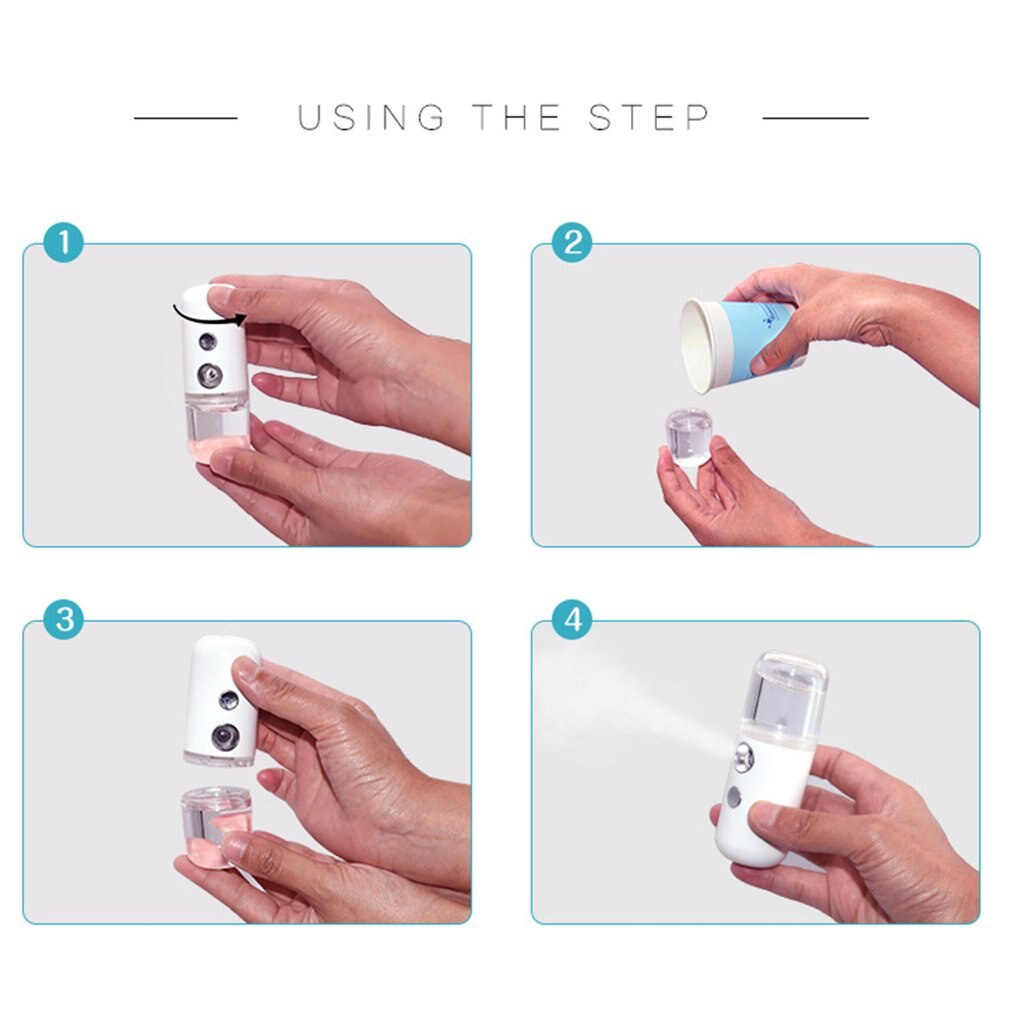 USING THE STEP

1

2

3

4