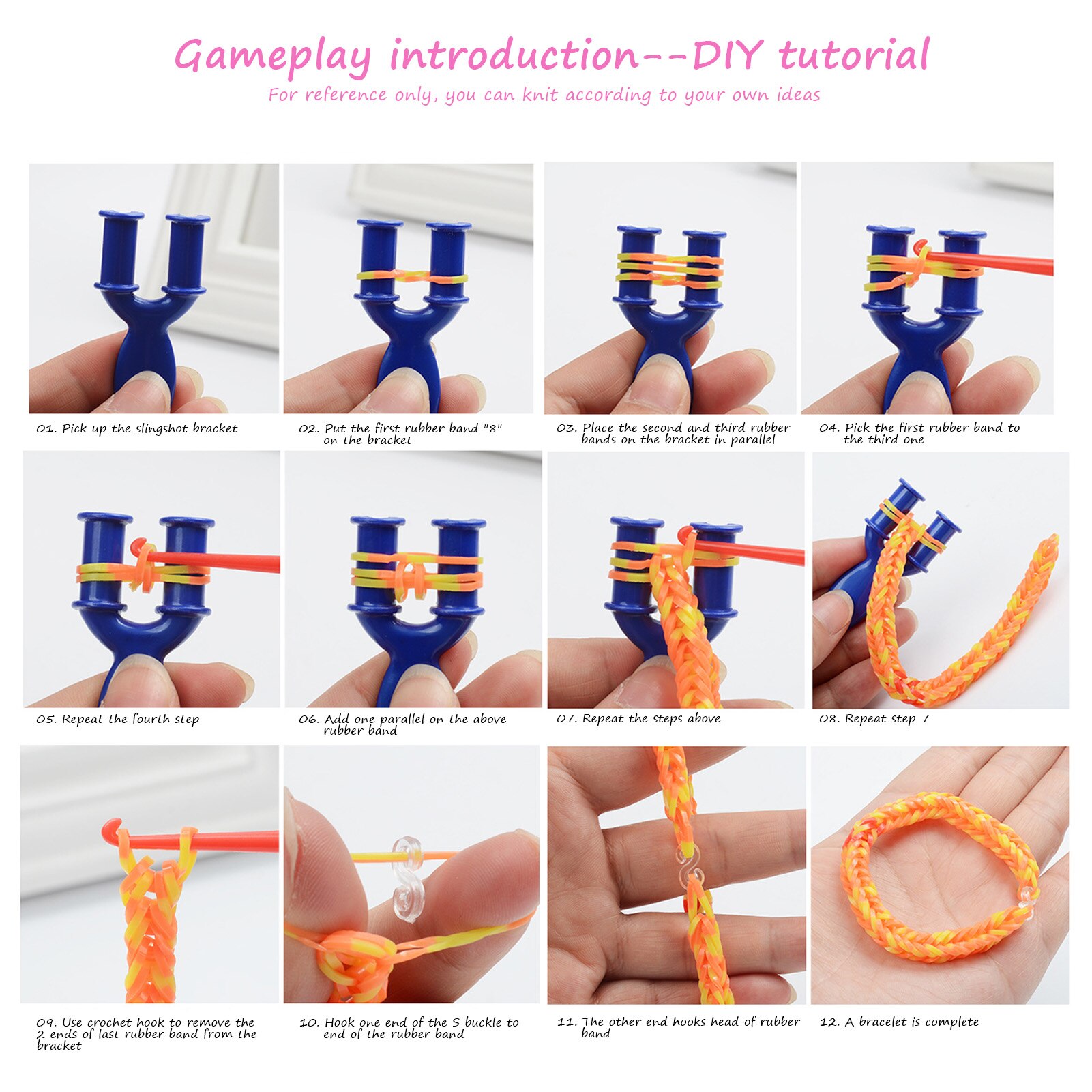 Gameplay introduction--DIY tutorial

For reference only, you can knit according to your own ideas

01. Pick up the slingshot bracket

02. Put the first rubber band "8" on the bracket

03. Place the second and third rubber bands on the bracket in parallel

04. Pick the first rubber band to the third one

05. Repeat the fourth step

06. Add one parallel on the above rubber band

07. Repeat the steps above

08. Repeat step 7

09. Use crochet hook to remove the 2 ends of last rubber band from the bracket

10. Hook one end of the S buckle to end of the rubber band

11. The other end hooks head of rubber band

12. A bracelet is complete