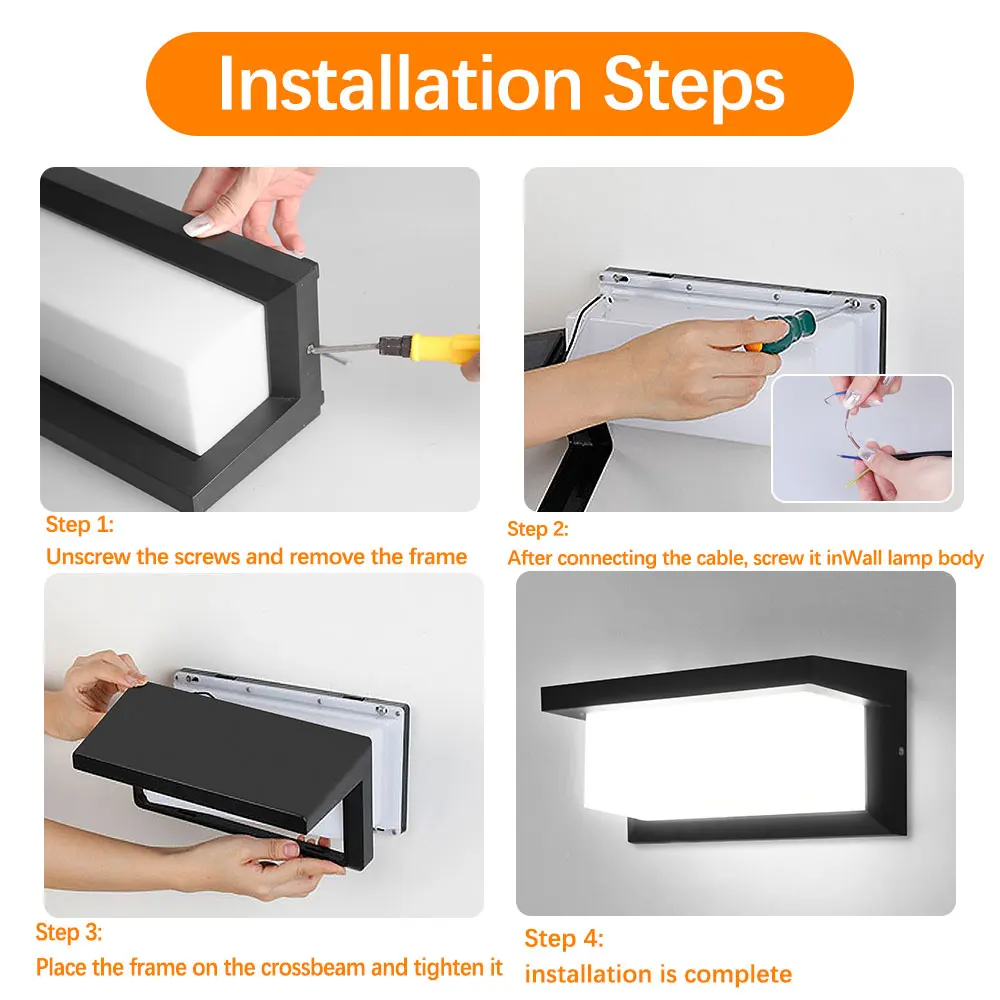 Installation Steps

Step 1:
Unscrew the screws and remove the frame

Step 2:
After connecting the cable, screw it inWall lamp body

Step 3:
Place the frame on the crossbeam and tighten it

Step 4:
installation is complete