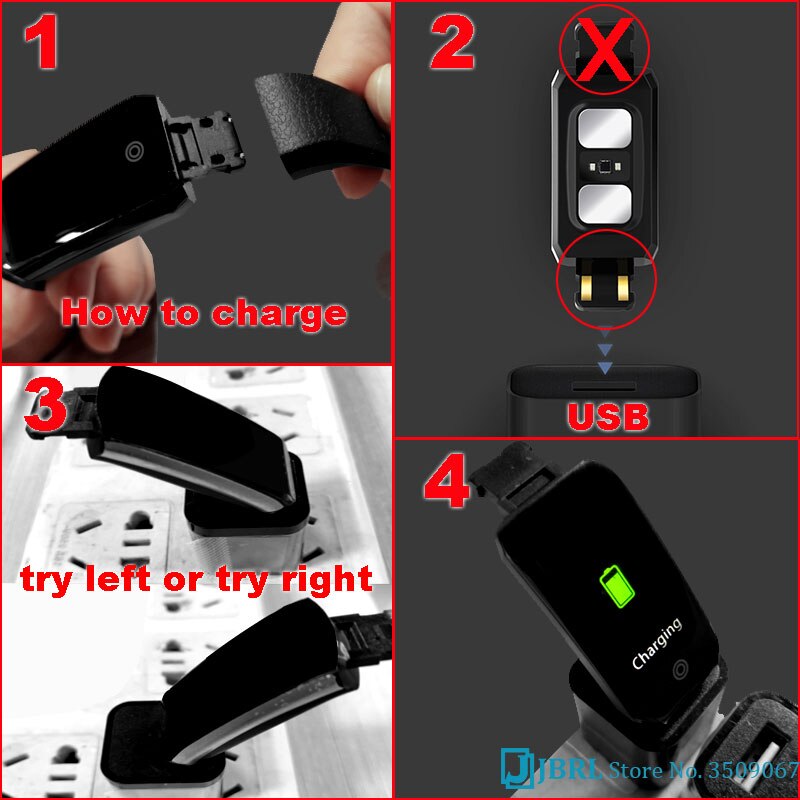 1

How to charge

2

X

USB

3

try left or try right

4

Charging

JBRL Store No. 3509067