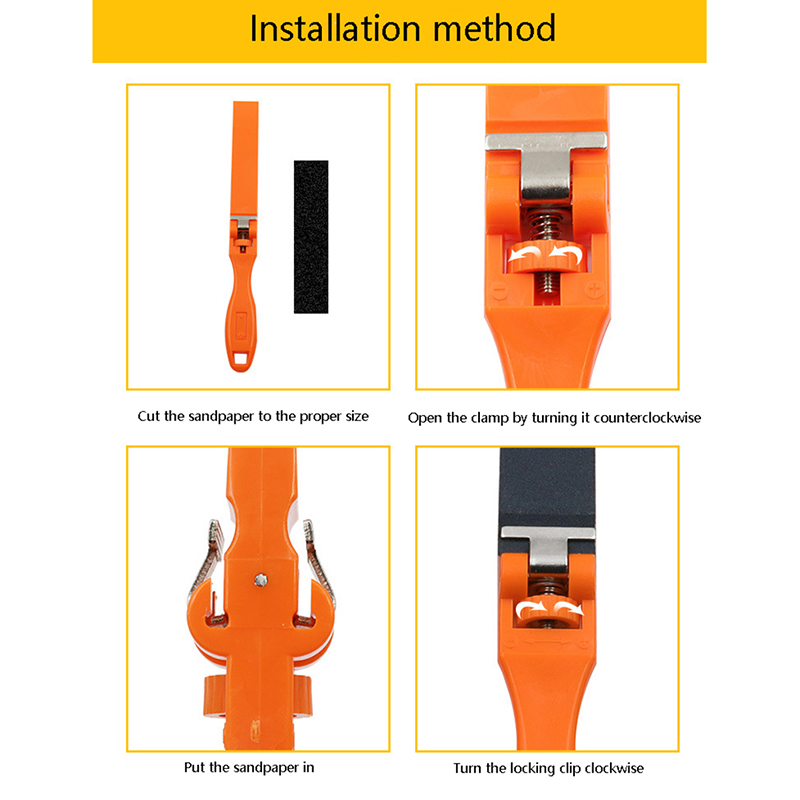 Installation method

Cut the sandpaper to the proper size

Open the clamp by turning it counterclockwise

Put the sandpaper in

Turn the locking clip clockwise