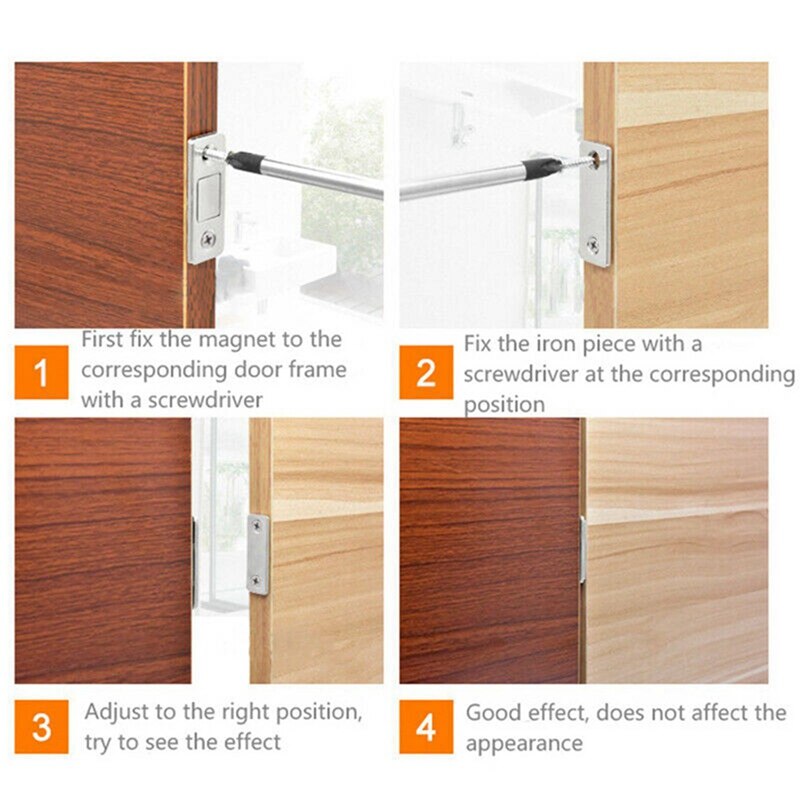 1
First fix the magnet to the corresponding door frame with a screwdriver

2
Fix the iron piece with a screwdriver at the corresponding position

3
Adjust to the right position, try to see the effect

4
Good effect, does not affect the appearance