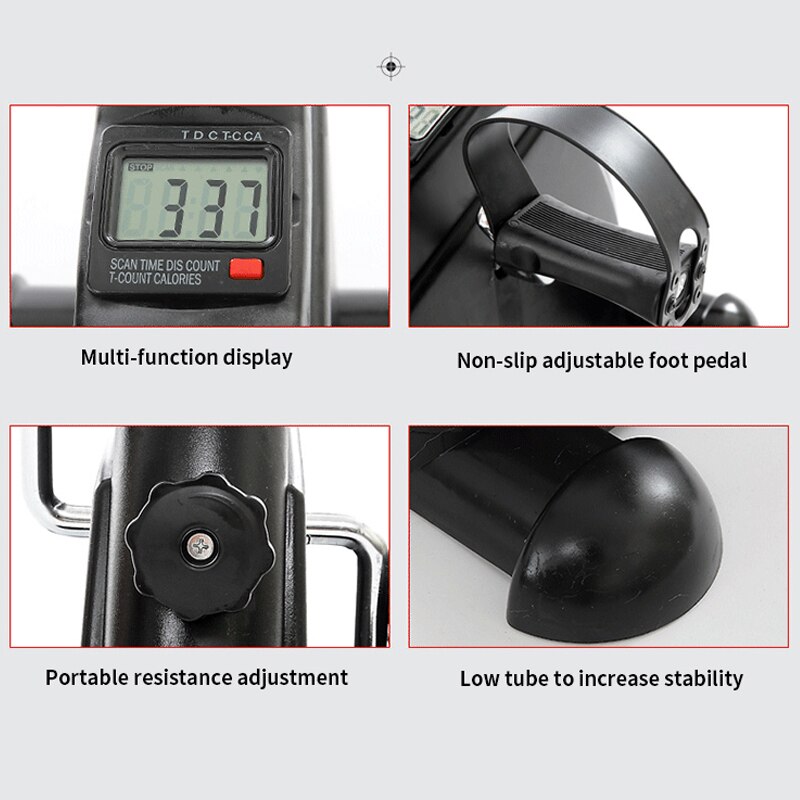 T D C T-C CA
STOP
3:37
SCAN TIME DIS COUNT
T-COUNT CALORIES

Multi-function display

Non-slip adjustable foot pedal

Portable resistance adjustment

Low tube to increase stability