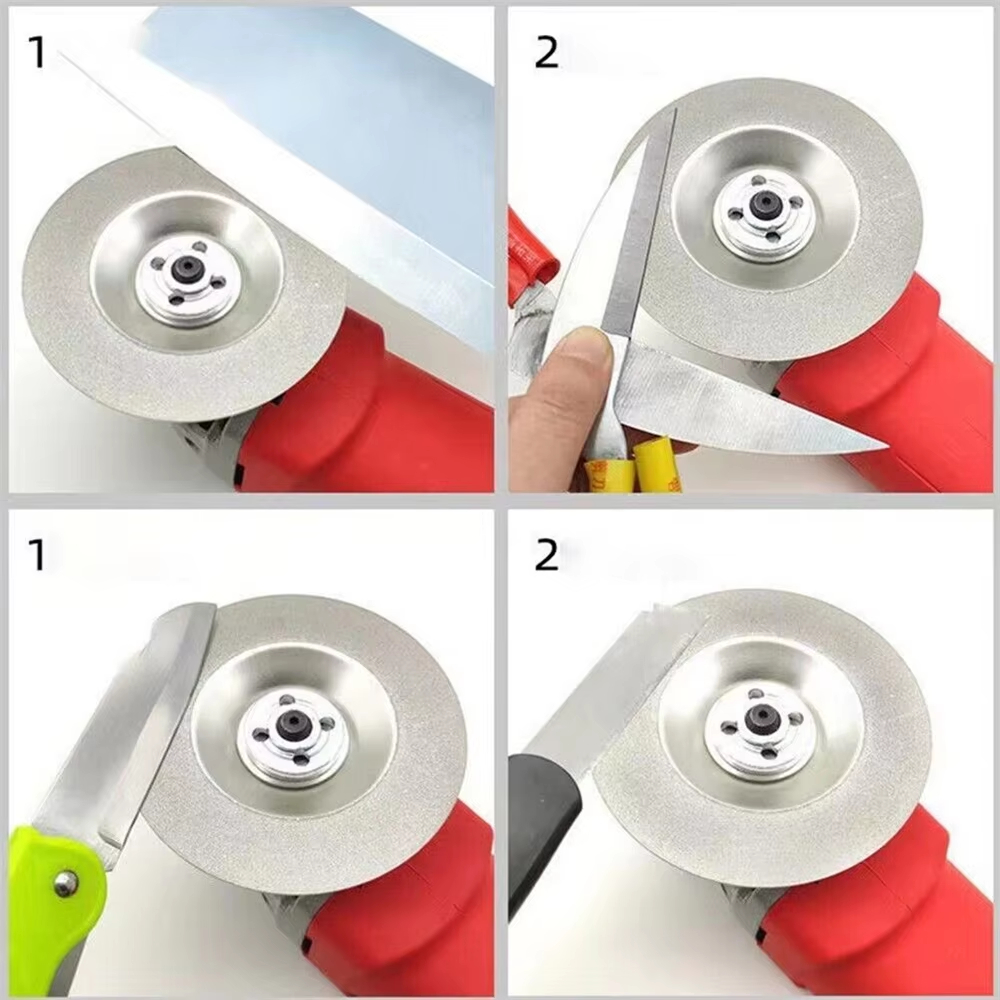 1

2

1

2