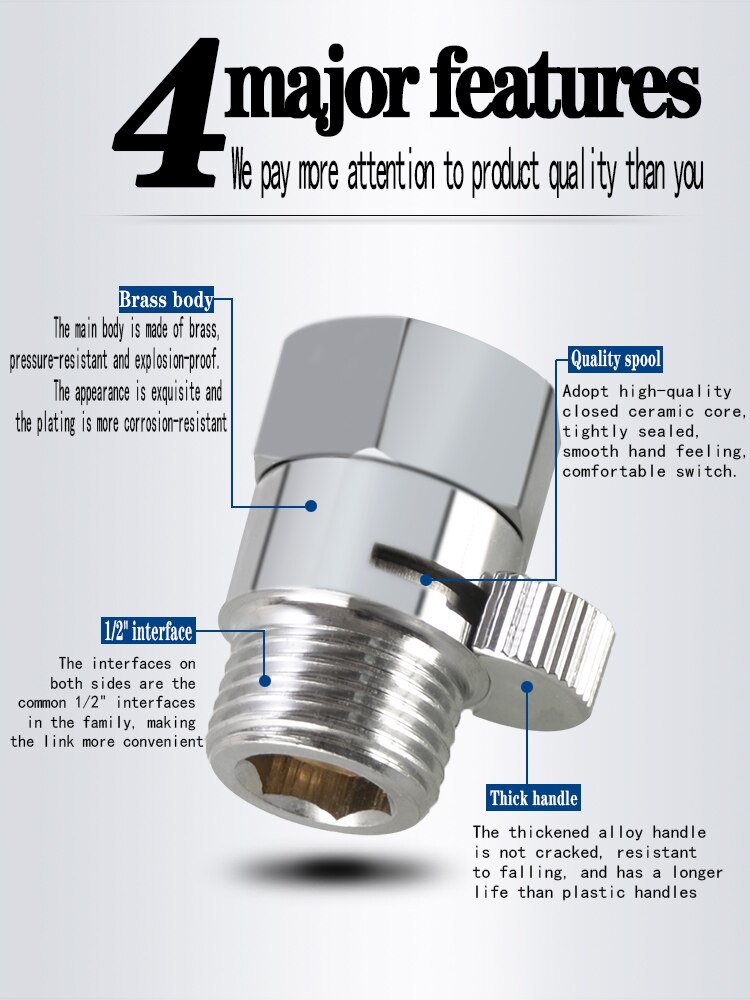 4 major features

We pay more attention to product quality than you

Brass body

The main body is made of brass, pressure-resistant and explosion-proof. The appearance is exquisite and the plating is more corrosion-resistant

Quality spool

Adopt high-quality closed ceramic core, tightly sealed, smooth hand feeling, comfortable switch.

1/2" interface

The interfaces on both sides are the common 1/2" interfaces in the family, making the link more convenient

Thick handle

The thickened alloy handle is not cracked, resistant to falling, and has a longer life than plastic handles