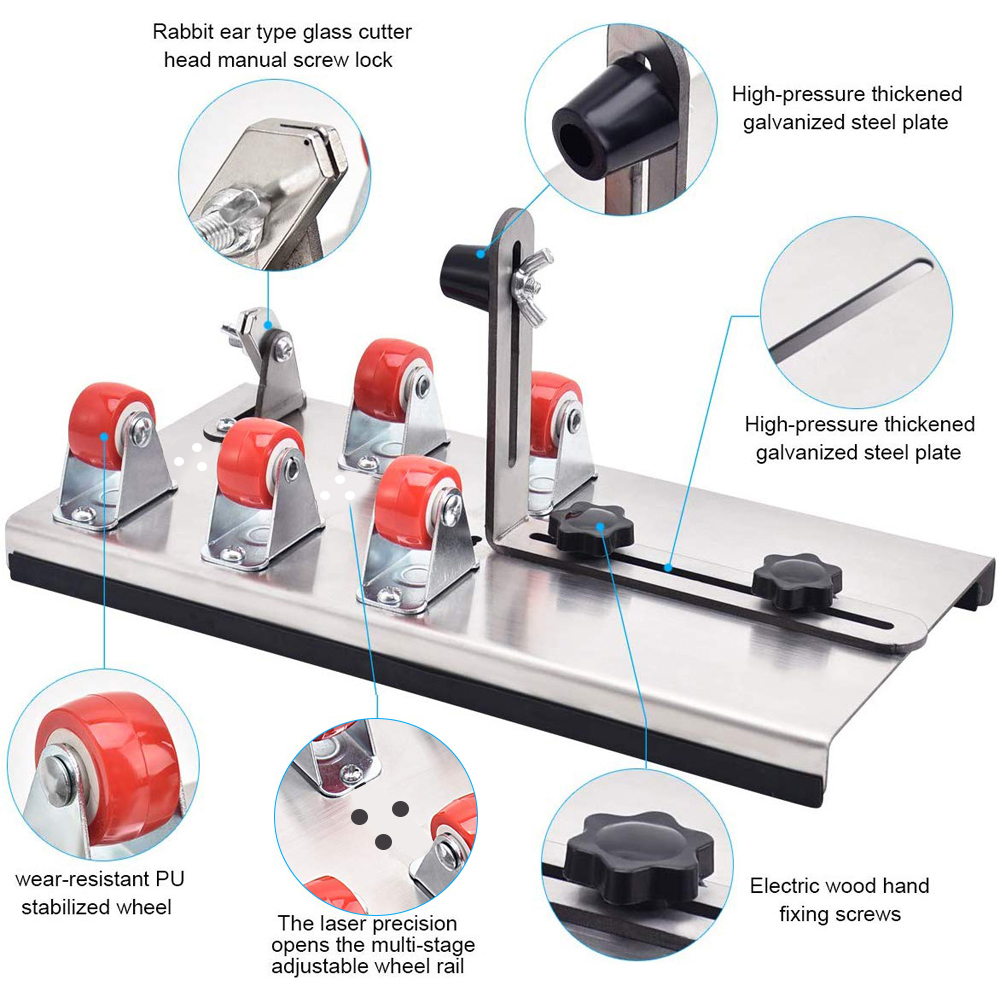 Rabbit ear type glass cutter head manual screw lock

High-pressure thickened galvanized steel plate

High-pressure thickened galvanized steel plate

wear-resistant PU stabilized wheel

The laser precision opens the multi-stage adjustable wheel rail

Electric wood hand fixing screws