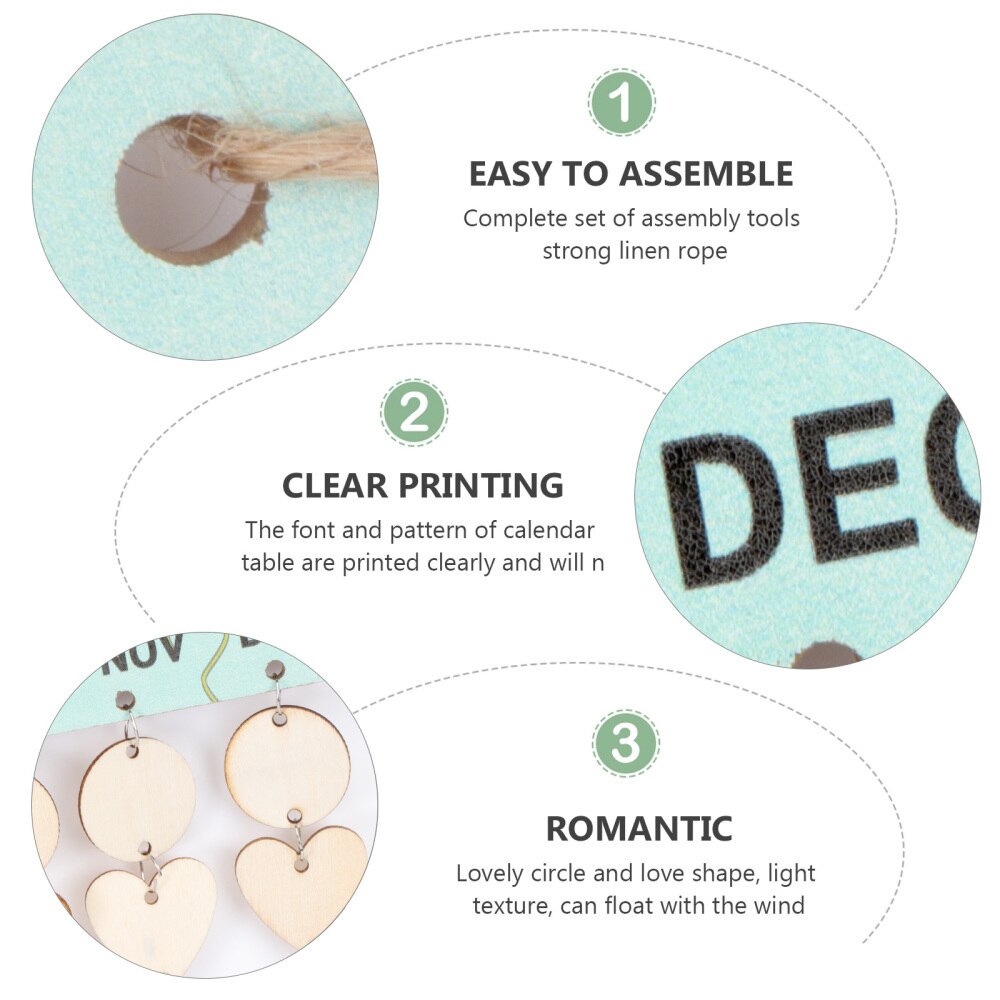 1

EASY TO ASSEMBLE

Complete set of assembly tools strong linen rope

2

CLEAR PRINTING

The font and pattern of calendar table are printed clearly and will n

DEC

NOV

3

ROMANTIC

Lovely circle and love shape, light texture, can float with the wind