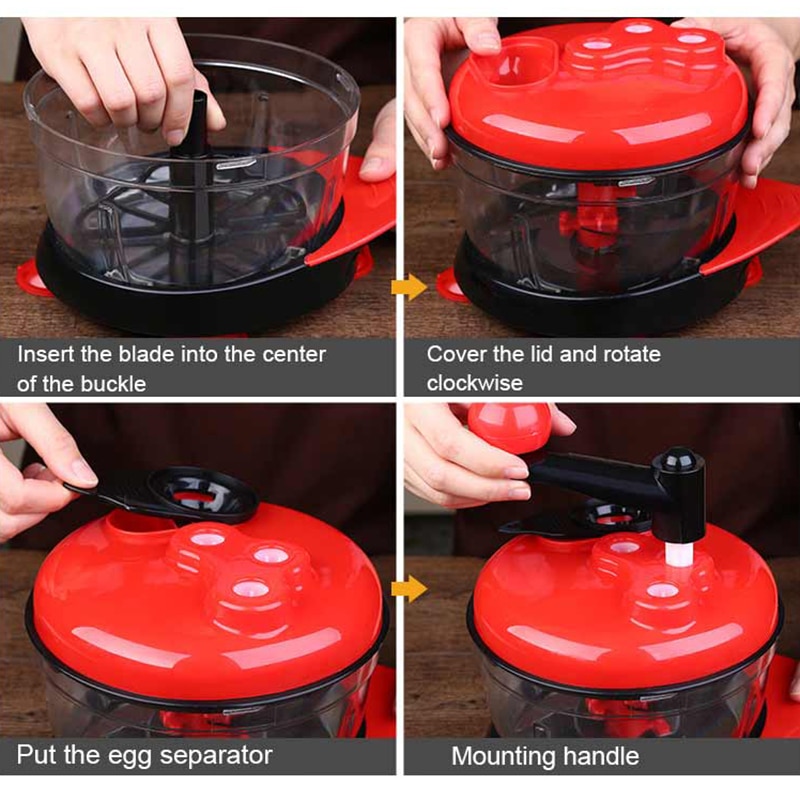 Insert the blade into the center of the buckle

Cover the lid and rotate clockwise

Put the egg separator

Mounting handle