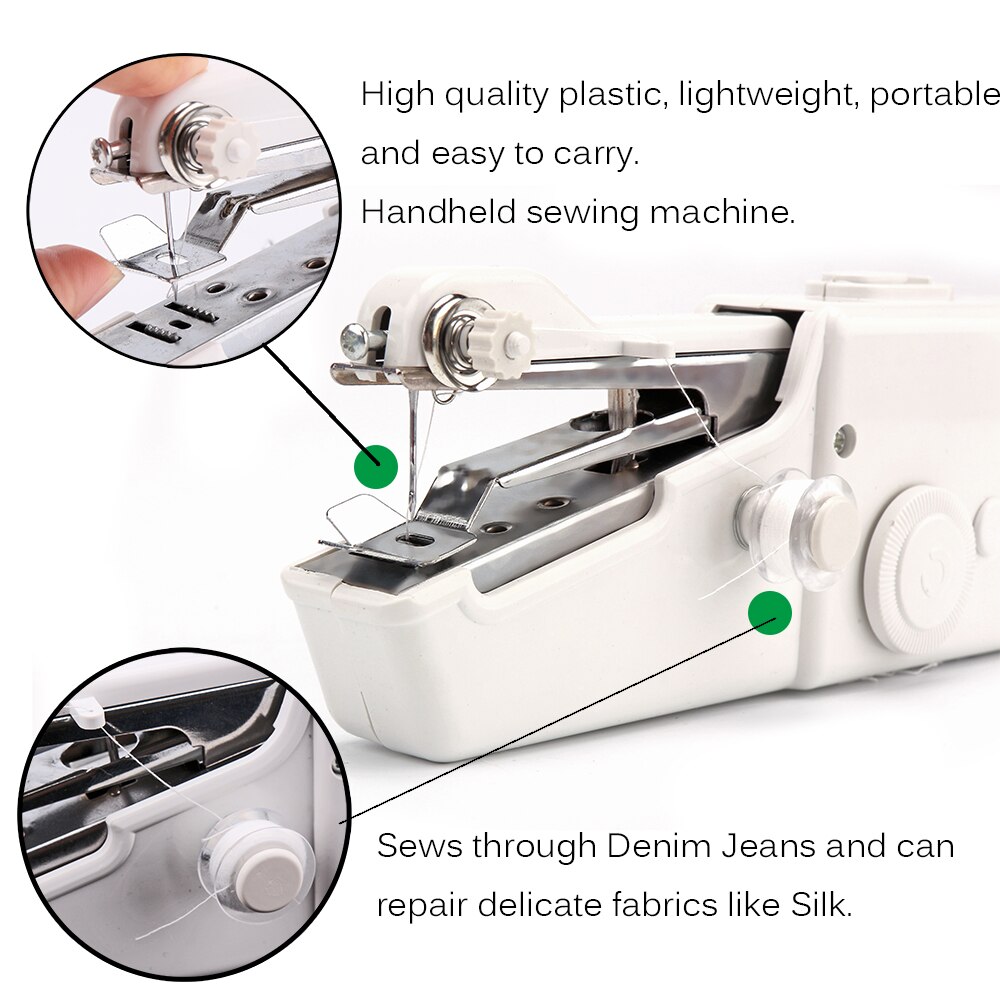 High quality plastic, lightweight, portable and easy to carry.
Handheld sewing machine.

Sews through Denim Jeans and can repair delicate fabrics like Silk.