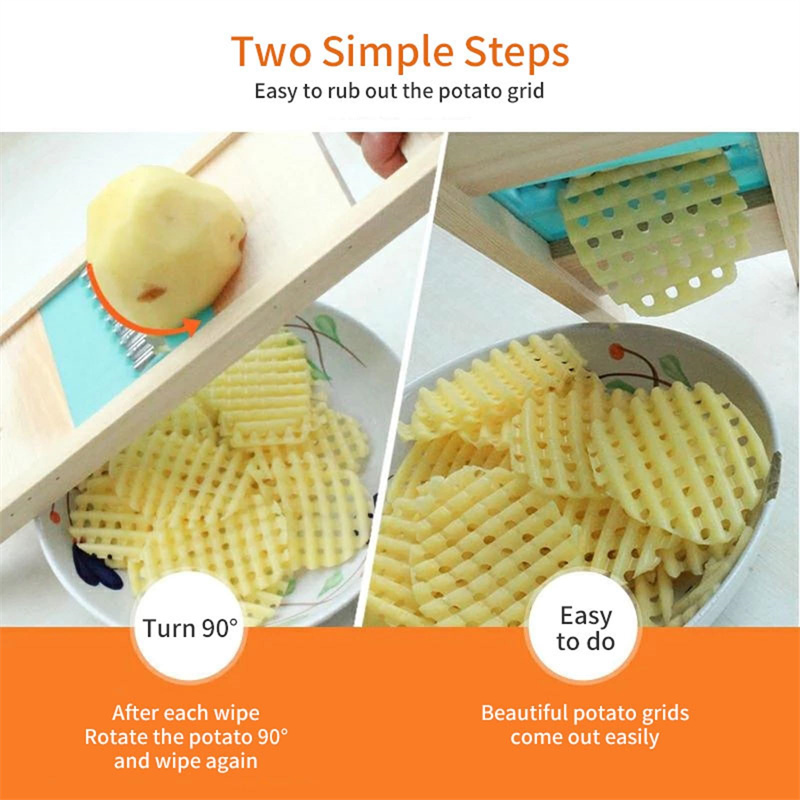 Two Simple Steps
Easy to rub out the potato grid

Turn 90°

After each wipe
Rotate the potato 90°
and wipe again

Easy
to do

Beautiful potato grids
come out easily