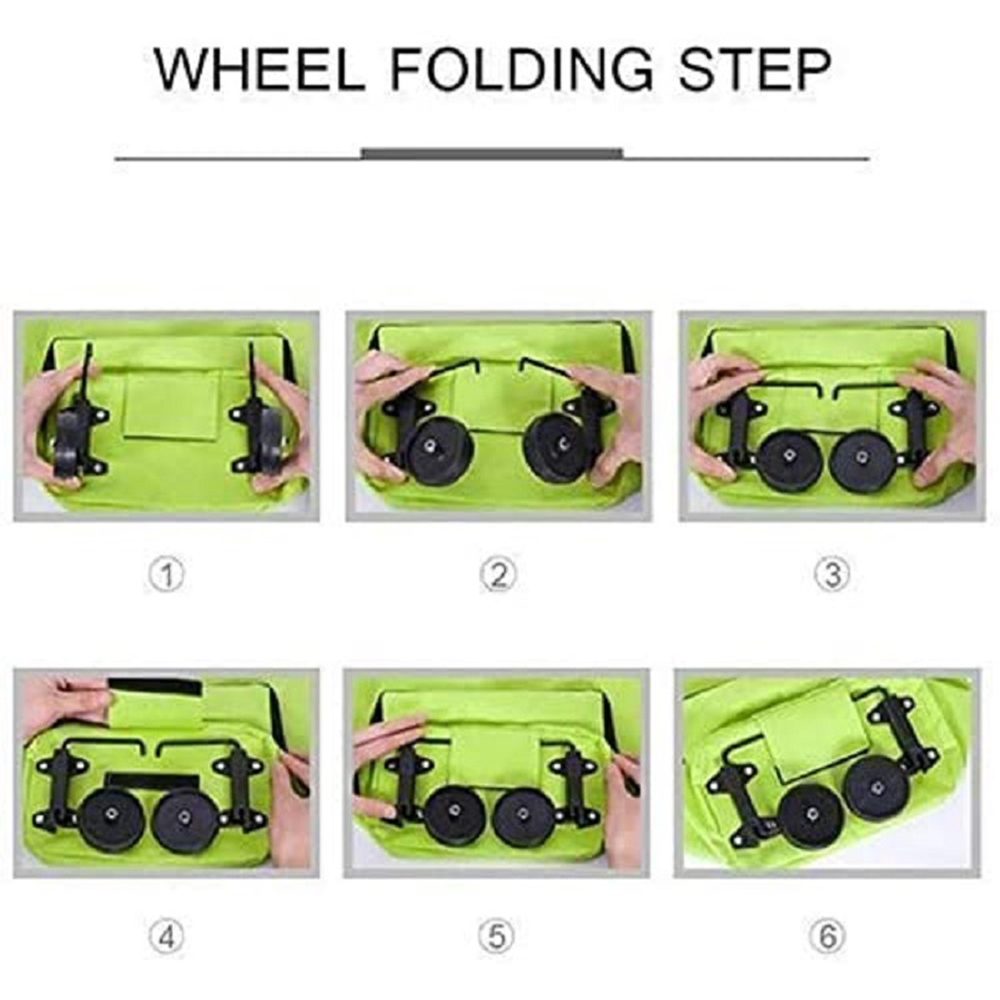 WHEEL FOLDING STEP

①

②

③

④

⑤

⑥