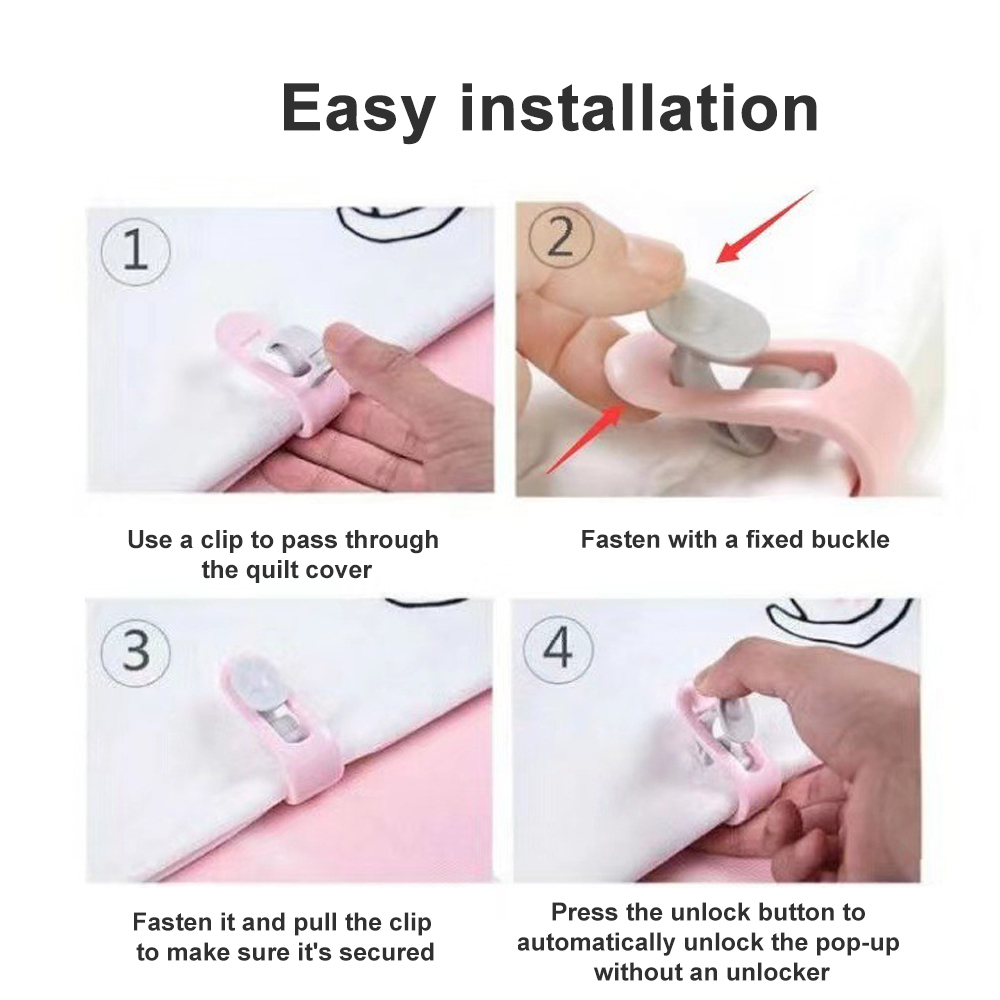 Easy installation

1

Use a clip to pass through the quilt cover

2

Fasten with a fixed buckle

3

Fasten it and pull the clip to make sure it's secured

4

Press the unlock button to automatically unlock the pop-up without an unlocker