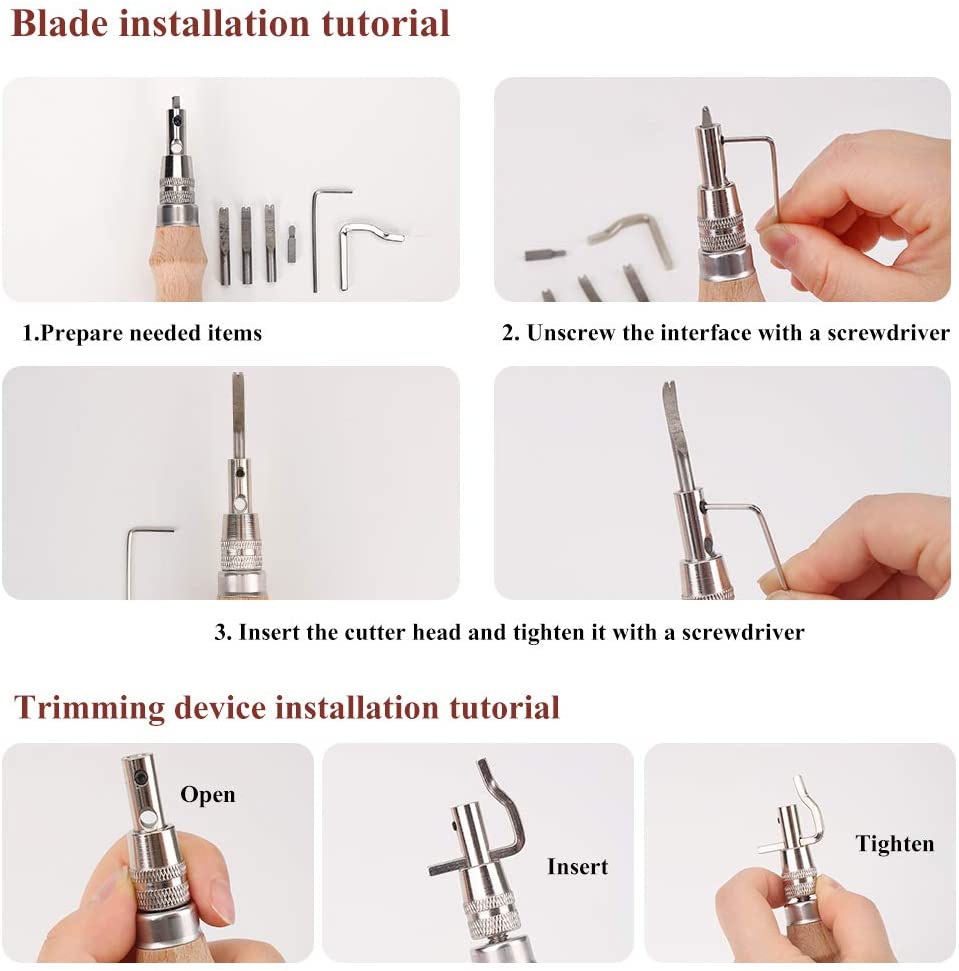 Blade installation tutorial

1.Prepare needed items

2. Unscrew the interface with a screwdriver

3. Insert the cutter head and tighten it with a screwdriver

Trimming device installation tutorial

Open

Insert

Tighten