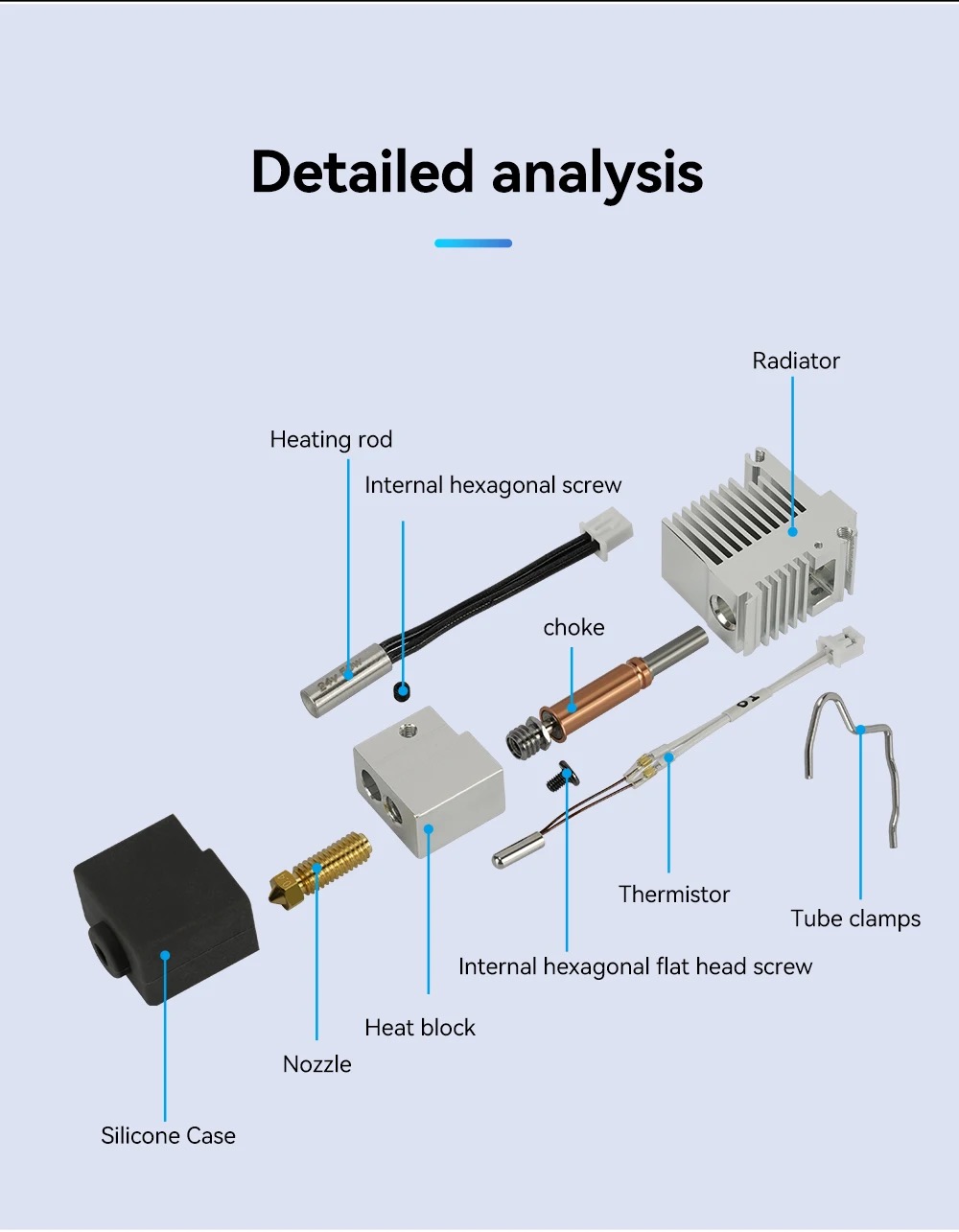 Detailed analysis

Radiator

Heating rod

Internal hexagonal screw

choke

Thermistor

Tube clamps

Internal hexagonal flat head screw

Heat block

Nozzle

Silicone Case