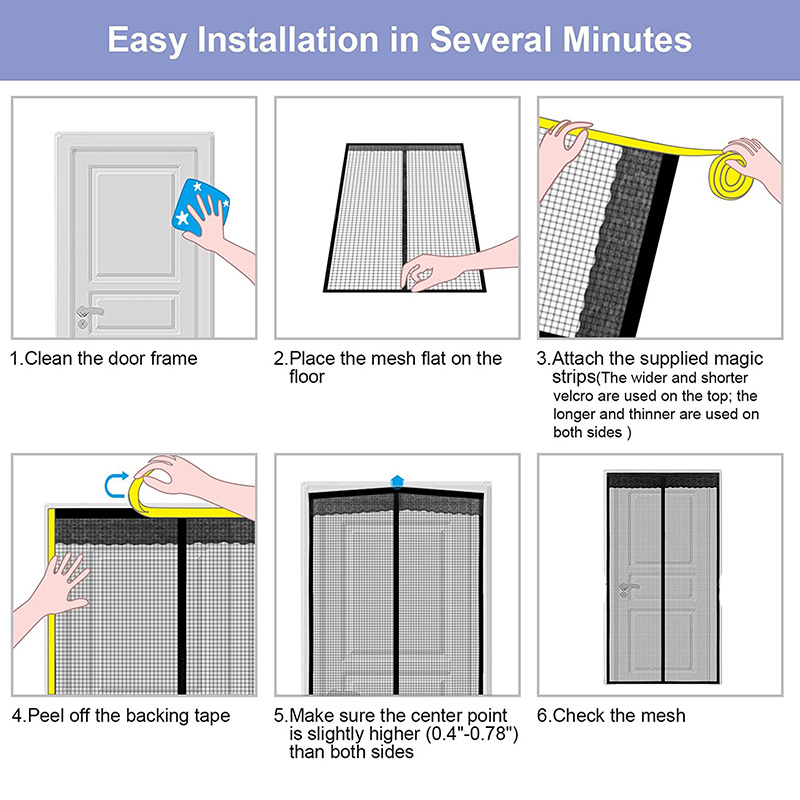 Easy Installation in Several Minutes

1.Clean the door frame

2.Place the mesh flat on the floor

3.Attach the supplied magic strips(The wider and shorter velcro are used on the top; the longer and thinner are used on both sides )

4.Peel off the backing tape

5.Make sure the center point is slightly higher (0.4"-0.78") than both sides

6.Check the mesh