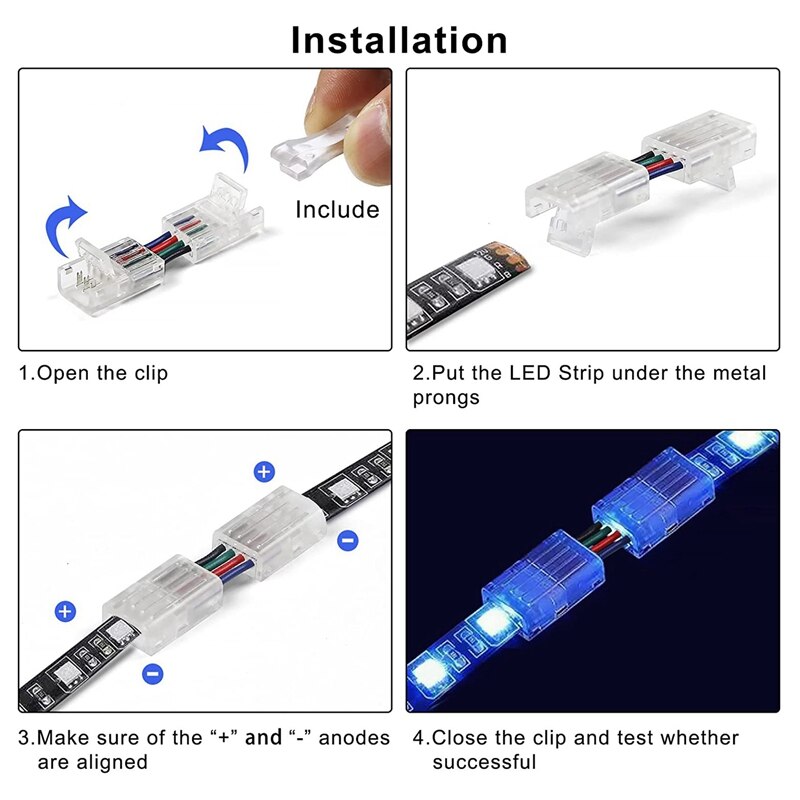 Installation

Include

1.Open the clip

2.Put the LED Strip under the metal prongs

+

-

+

-

3.Make sure of the “+” and “-” anodes are aligned

4.Close the clip and test whether successful