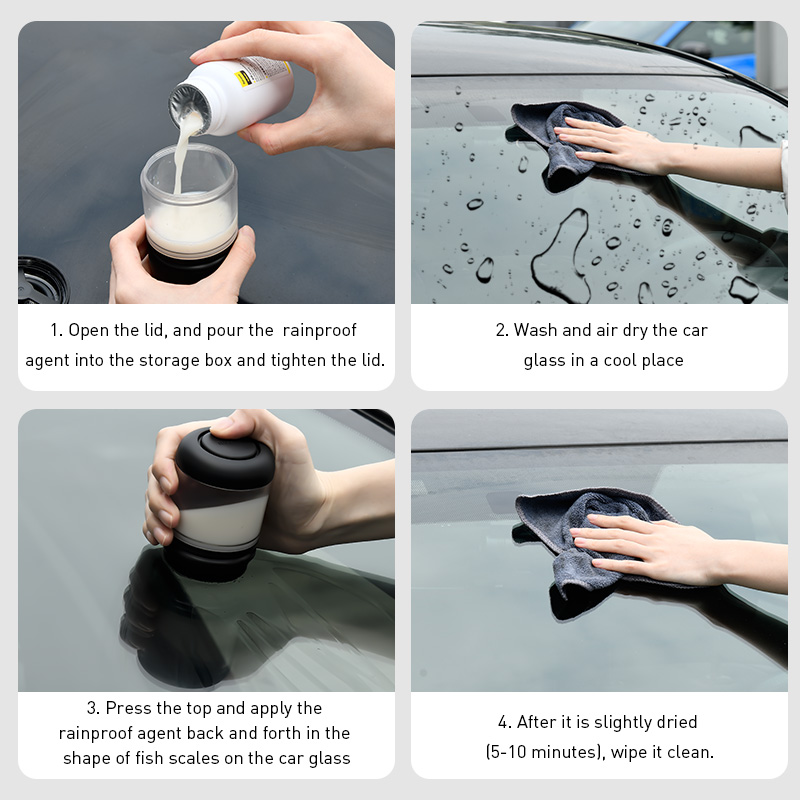 1. Open the lid, and pour the rainproof agent into the storage box and tighten the lid.

2. Wash and air dry the car glass in a cool place

3. Press the top and apply the rainproof agent back and forth in the shape of fish scales on the car glass

4. After it is slightly dried (5-10 minutes), wipe it clean.