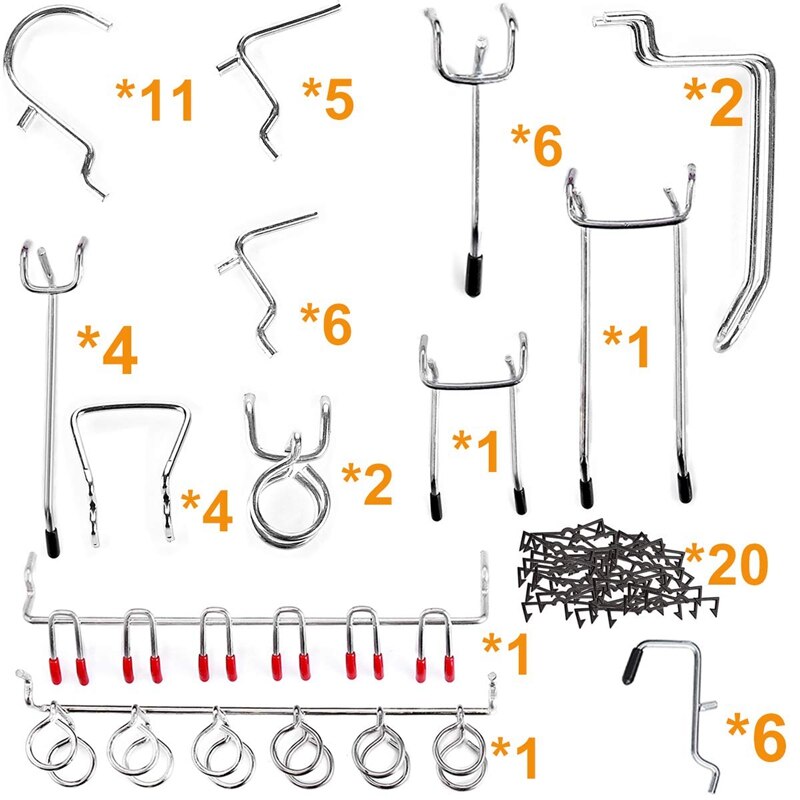 *11
*5
*6
*2
*4
*6
*1
*4
*2
*1
*20
*1
*1
*6