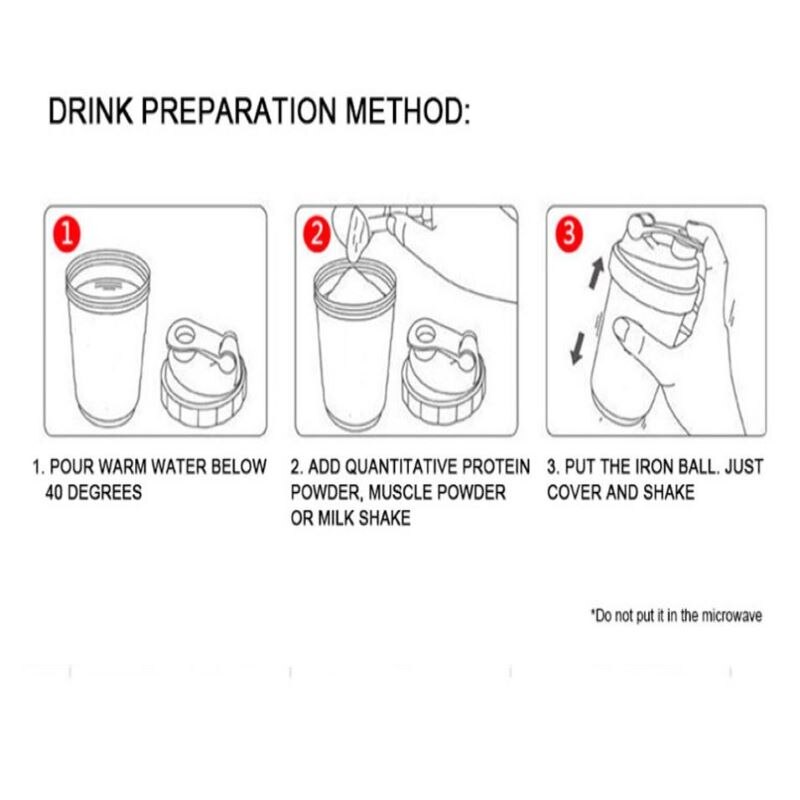 DRINK PREPARATION METHOD:

1

2

3

1. POUR WARM WATER BELOW 40 DEGREES

2. ADD QUANTITATIVE PROTEIN POWDER, MUSCLE POWDER OR MILK SHAKE

3. PUT THE IRON BALL. JUST COVER AND SHAKE

*Do not put it in the microwave