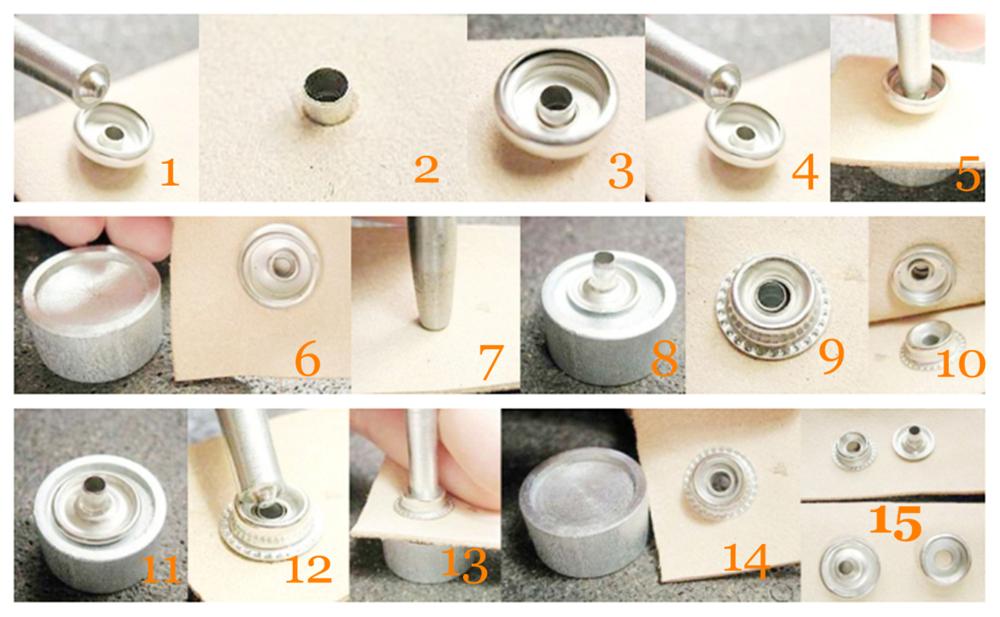 1 2 3 4 5
6 7 8 9 10
11 12 13 14 15