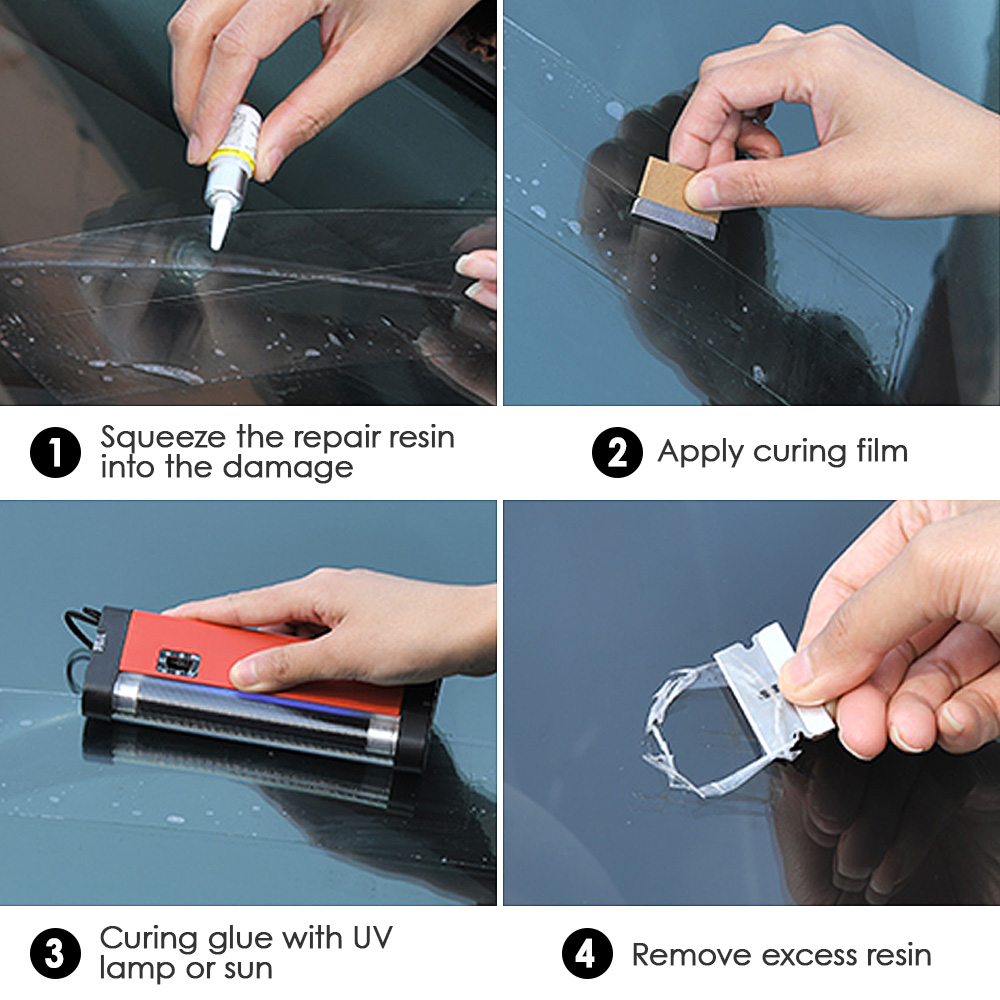 1 Squeeze the repair resin into the damage

2 Apply curing film

3 Curing glue with UV lamp or sun

4 Remove excess resin