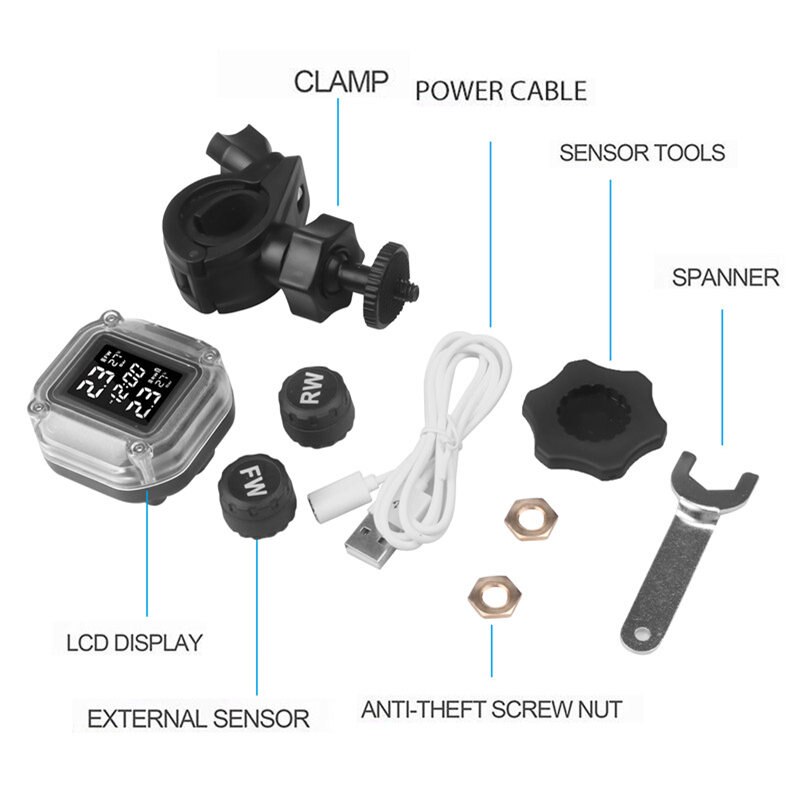 CLAMP

POWER CABLE

SENSOR TOOLS

SPANNER

RW

FW

LCD DISPLAY

EXTERNAL SENSOR

ANTI-THEFT SCREW NUT