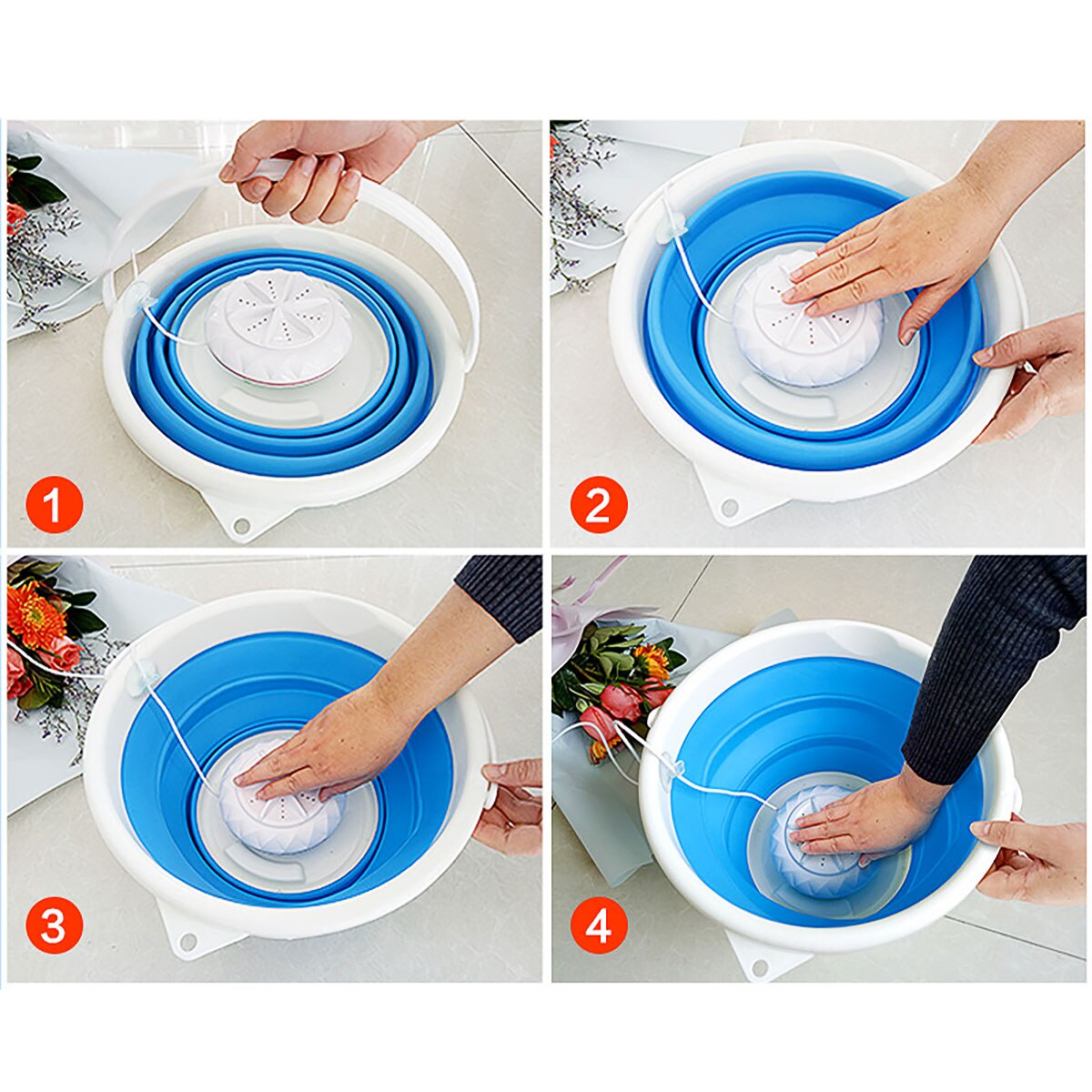 1

2

3

4