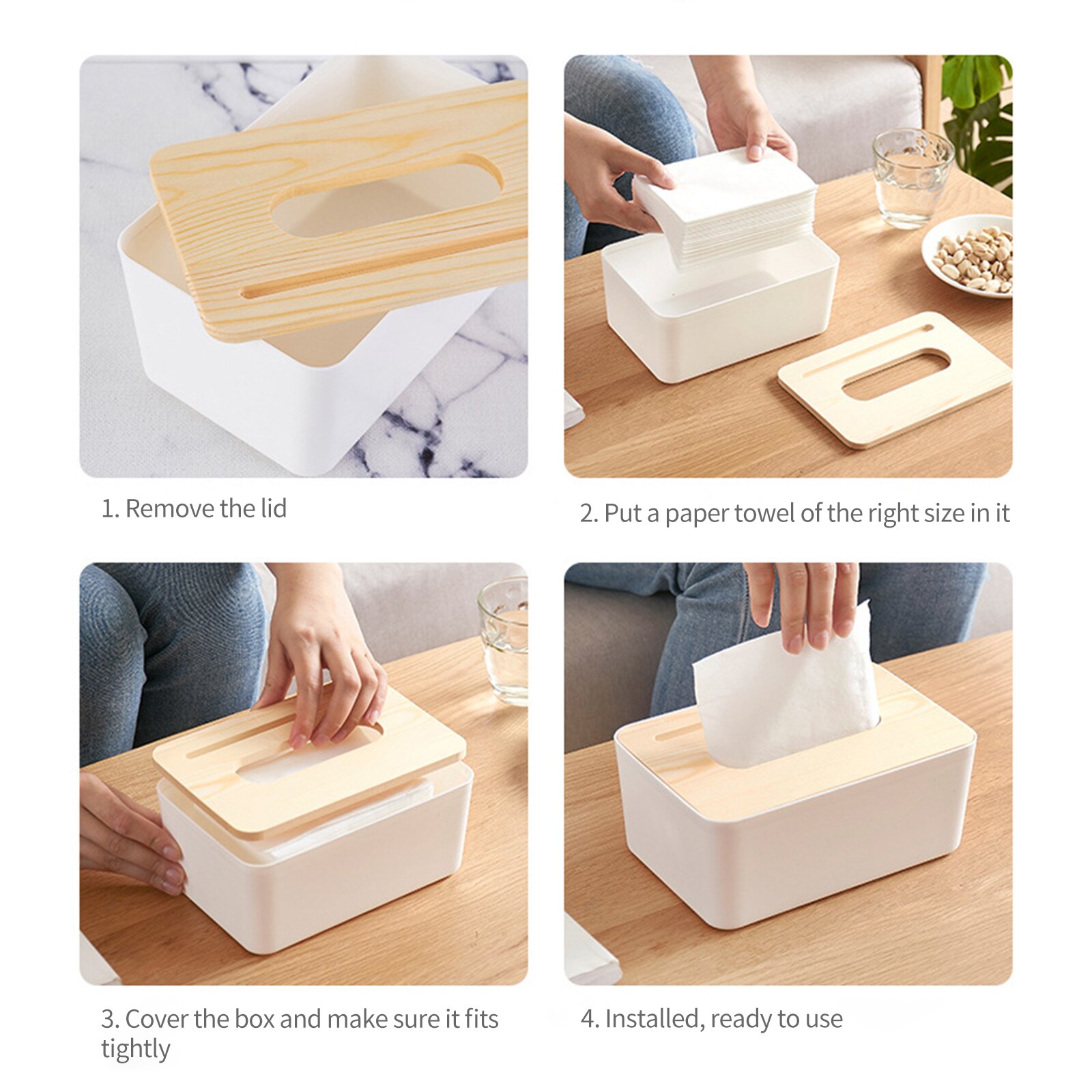 1. Remove the lid

2. Put a paper towel of the right size in it

3. Cover the box and make sure it fits tightly

4. Installed, ready to use