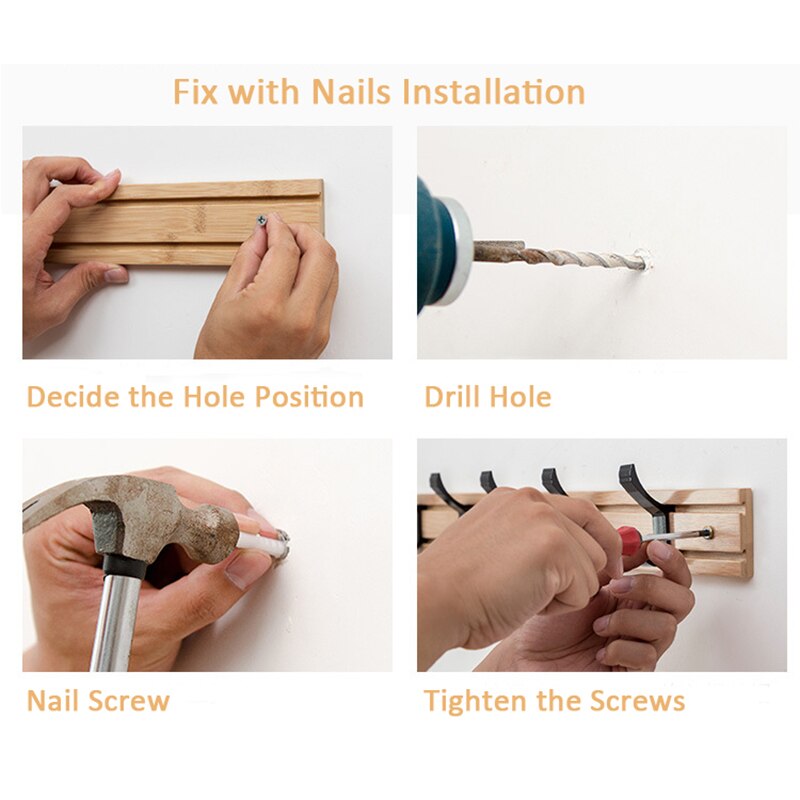 Fix with Nails Installation

Decide the Hole Position

Drill Hole

Nail Screw

Tighten the Screws