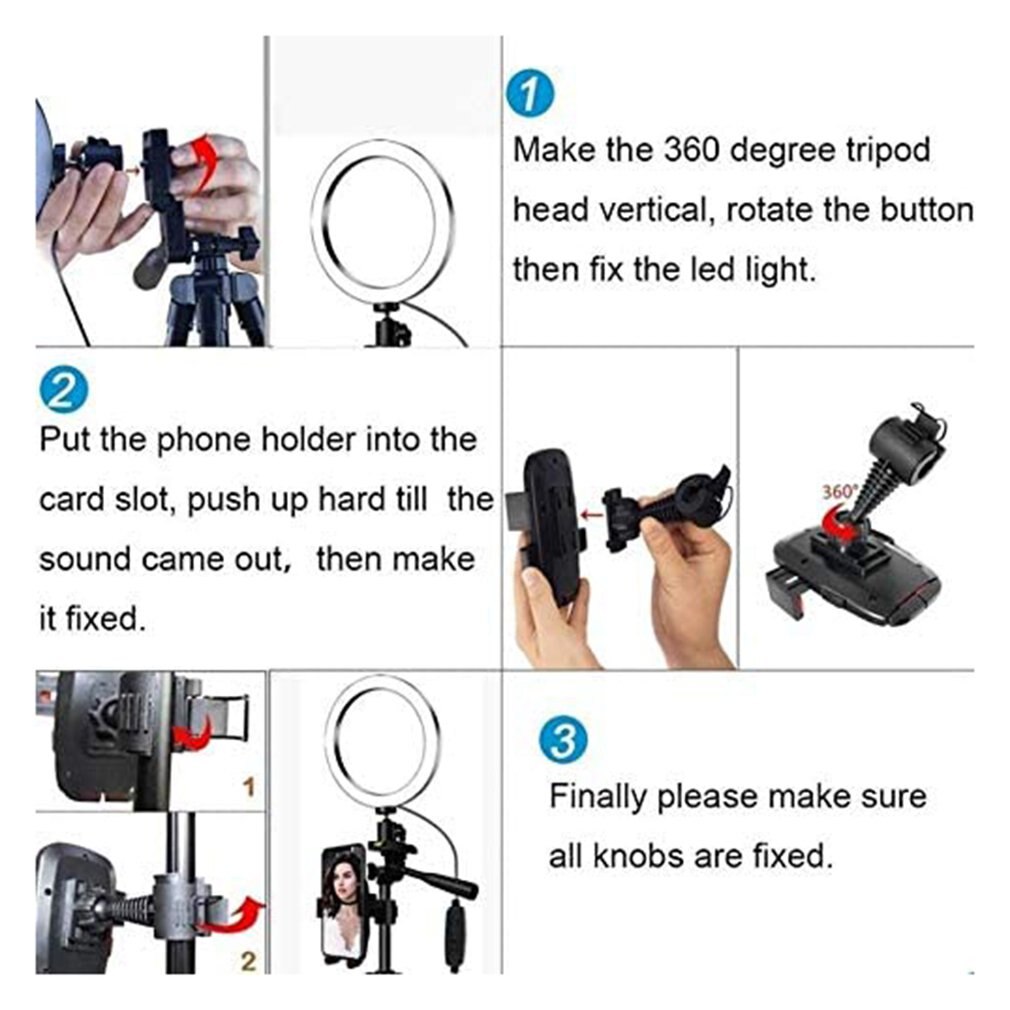 1
Make the 360 degree tripod head vertical, rotate the button then fix the led light.

2
Put the phone holder into the card slot, push up hard till the sound came out, then make it fixed.

360°

1

2

3
Finally please make sure all knobs are fixed.