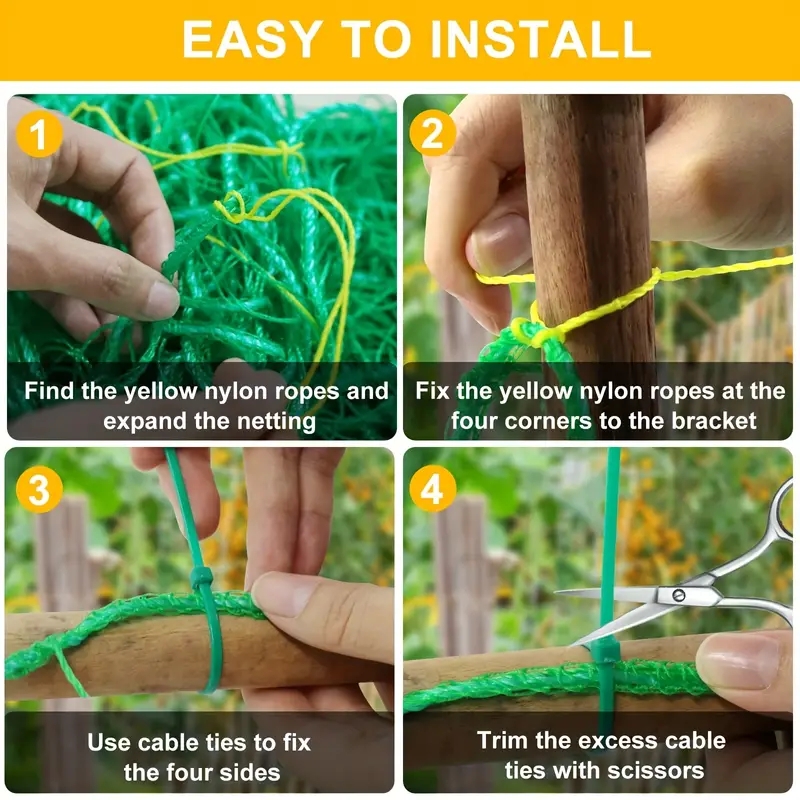 EASY TO INSTALL

1

Find the yellow nylon ropes and expand the netting

2

Fix the yellow nylon ropes at the four corners to the bracket

3

Use cable ties to fix the four sides

4

Trim the excess cable ties with scissors