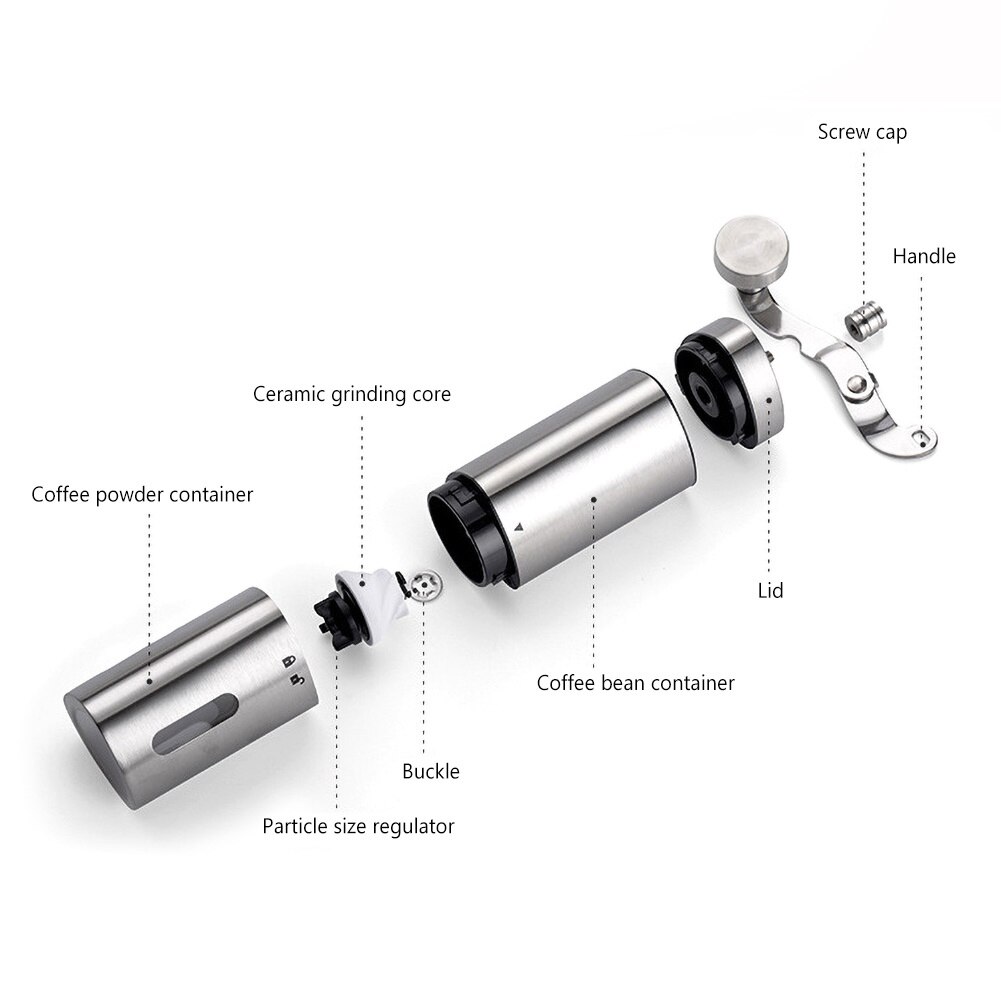 Screw cap

Handle

Ceramic grinding core

Coffee powder container

Lid

Coffee bean container

Buckle

Particle size regulator