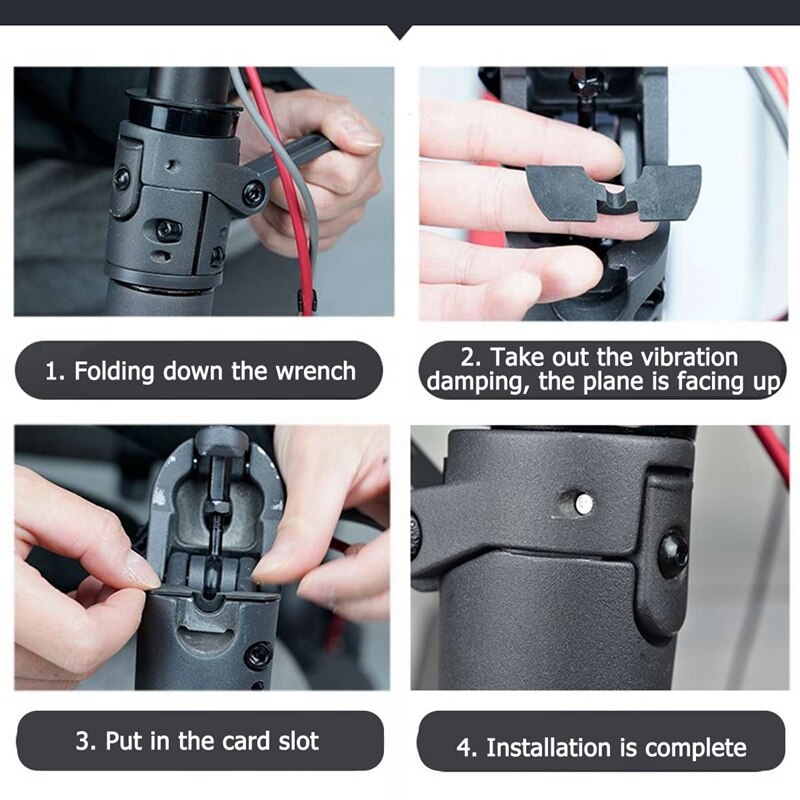 1. Folding down the wrench

2. Take out the vibration damping, the plane is facing up

3. Put in the card slot

4. Installation is complete