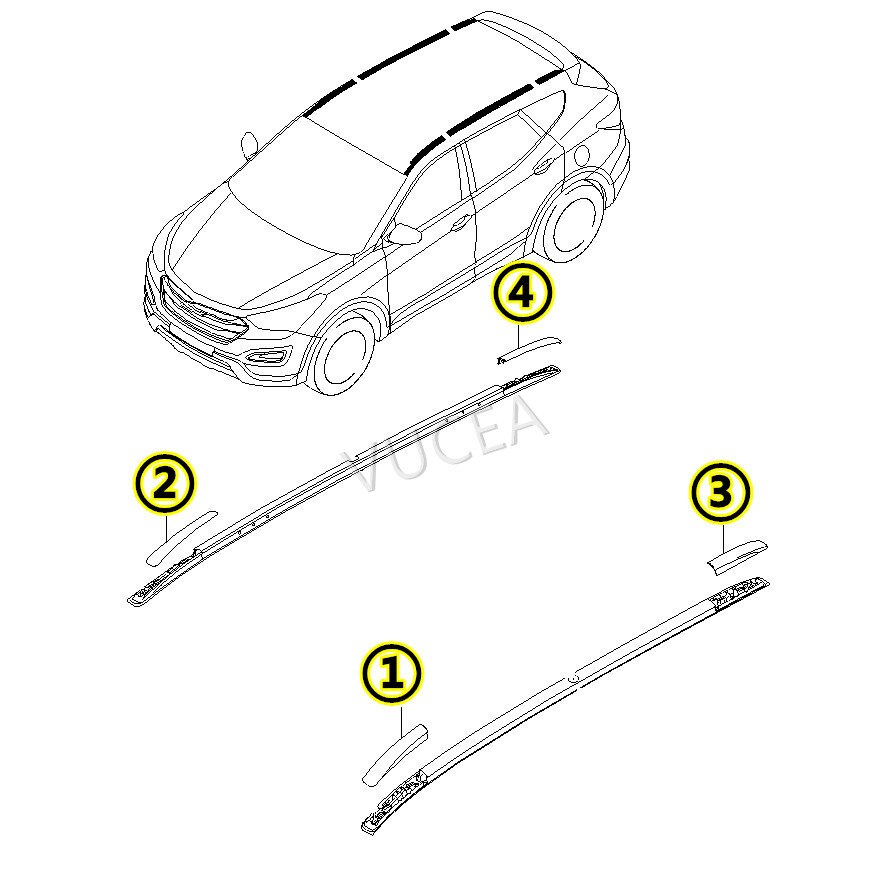 4

VUCEA

2

3

1