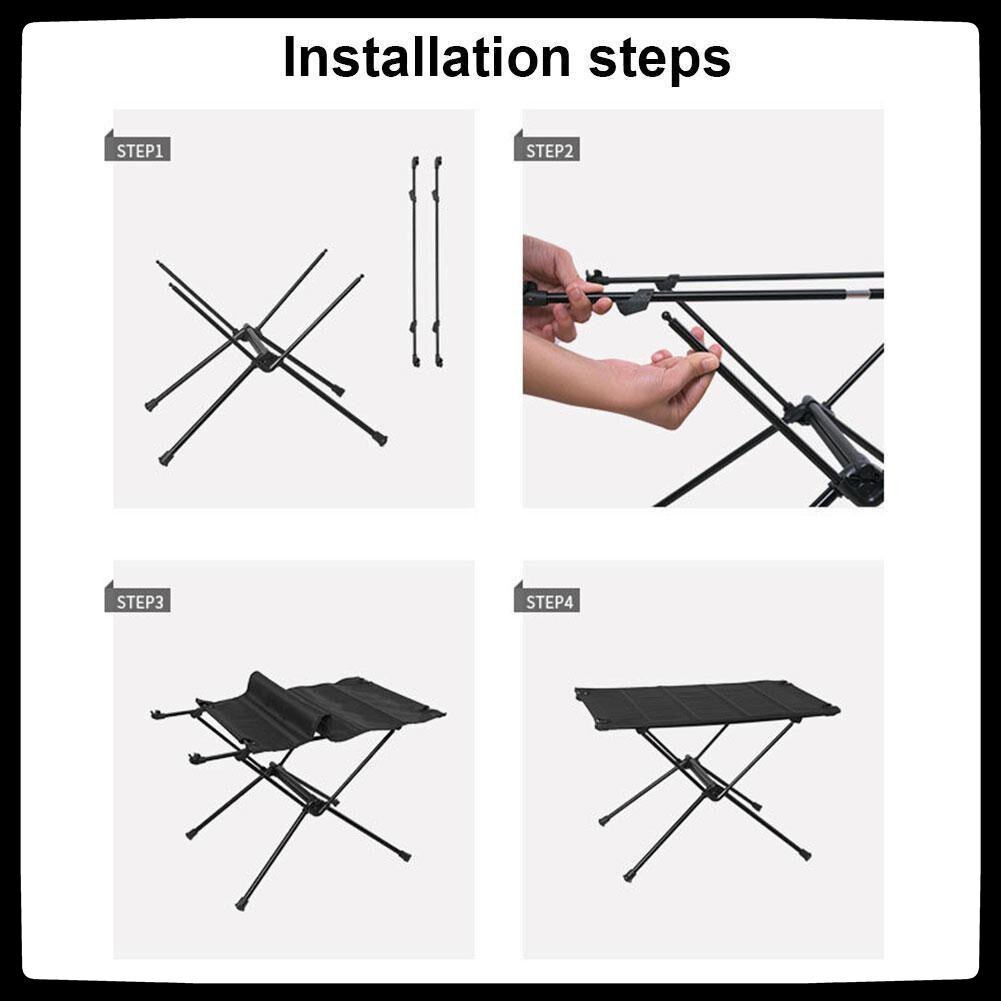 Installation steps

STEP1

STEP2

STEP3

STEP4