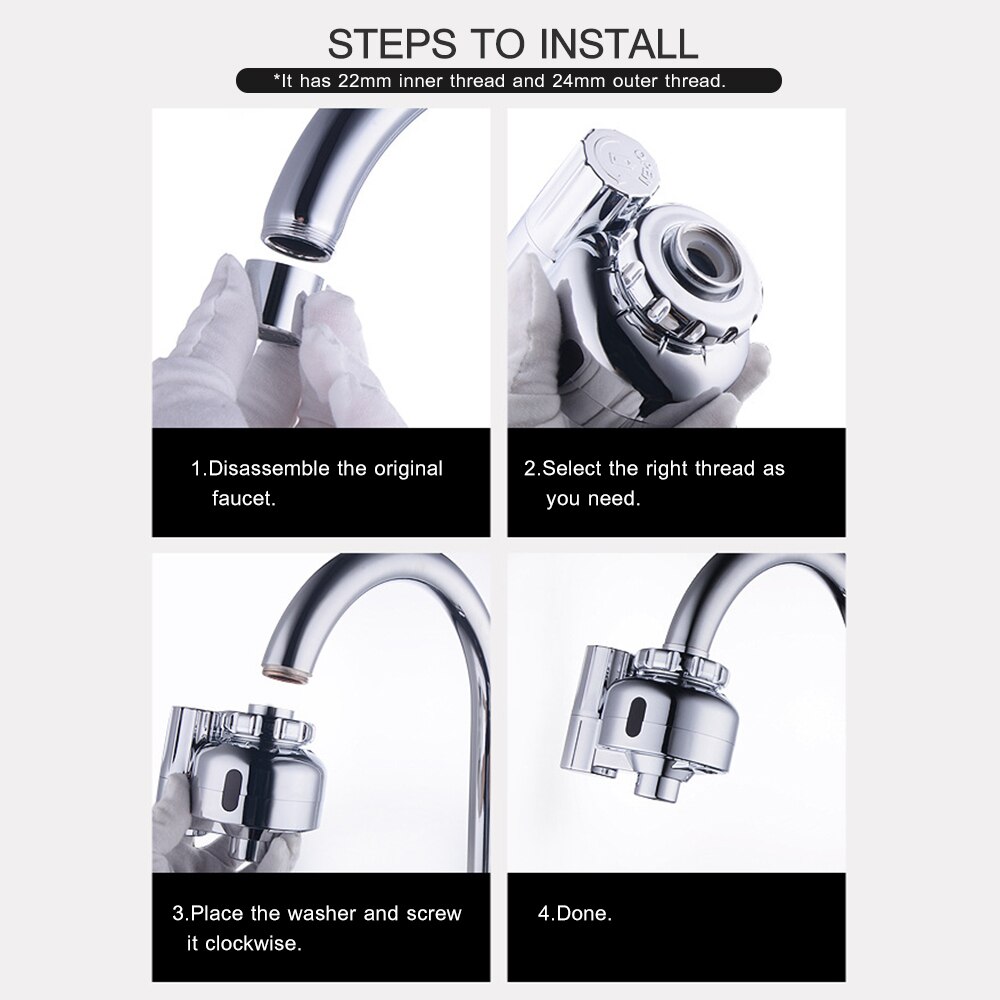 STEPS TO INSTALL

*It has 22mm inner thread and 24mm outer thread.

1.Disassemble the original faucet.

2.Select the right thread as you need.

3.Place the washer and screw it clockwise.

4.Done.