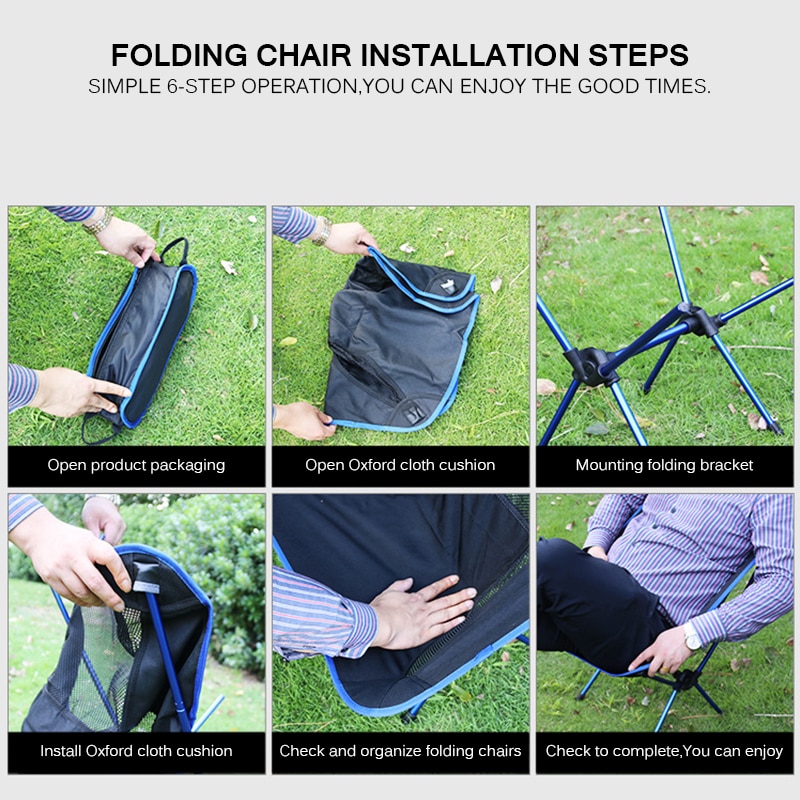 FOLDING CHAIR INSTALLATION STEPS
SIMPLE 6-STEP OPERATION,YOU CAN ENJOY THE GOOD TIMES.

Open product packaging

Open Oxford cloth cushion

Mounting folding bracket

Install Oxford cloth cushion

Check and organize folding chairs

Check to complete,You can enjoy