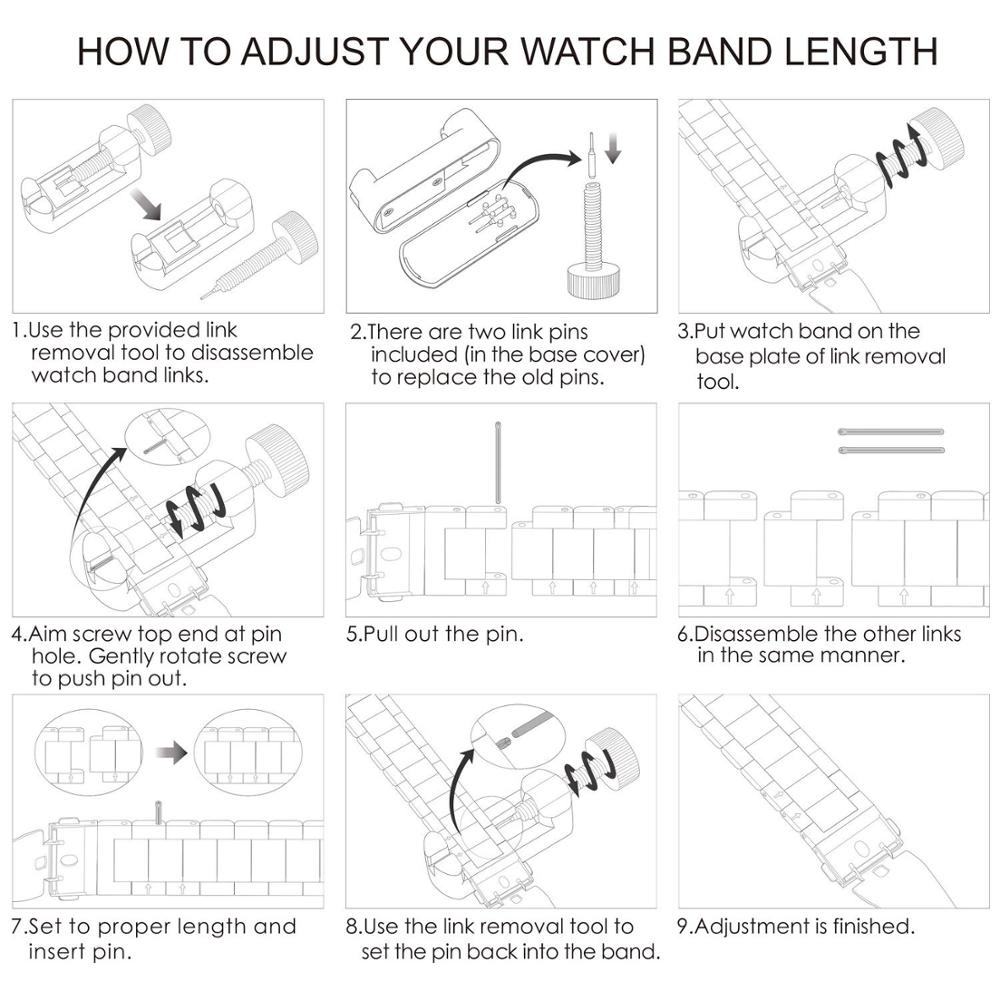 HOW TO ADJUST YOUR WATCH BAND LENGTH

1.Use the provided link removal tool to disassemble watch band links.

2.There are two link pins included (in the base cover) to replace the old pins.

3.Put watch band on the base plate of link removal tool.

4.Aim screw top end at pin hole. Gently rotate screw to push pin out.

5.Pull out the pin.

6.Disassemble the other links in the same manner.

7.Set to proper length and insert pin.

8.Use the link removal tool to set the pin back into the band.

9.Adjustment is finished.