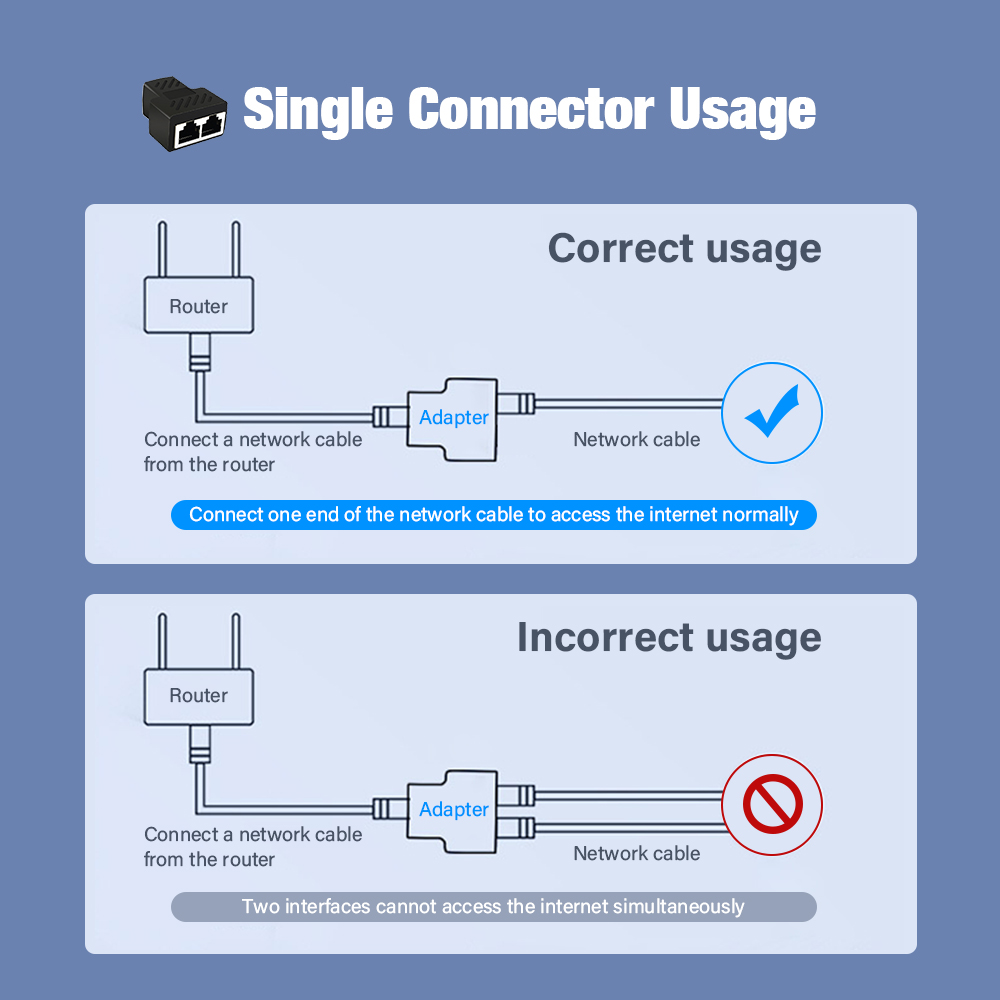 Single Connector Usage

Correct usage

Router

Connect a network cable from the router

Adapter

Network cable

Connect one end of the network cable to access the internet normally

Incorrect usage

Router

Connect a network cable from the router

Adapter

Network cable

Two interfaces cannot access the internet simultaneously