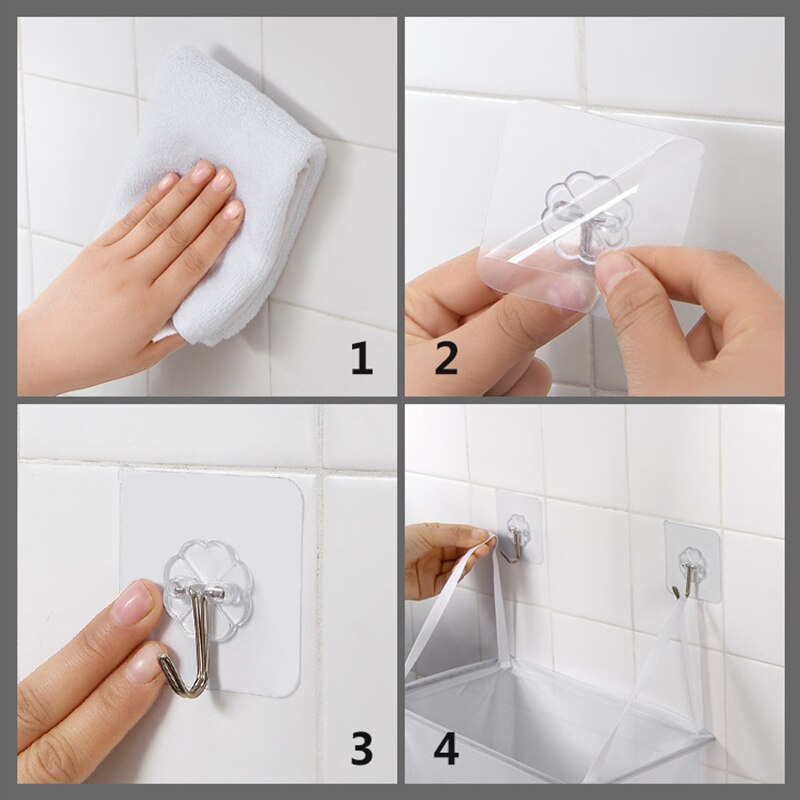 1
2
3
4