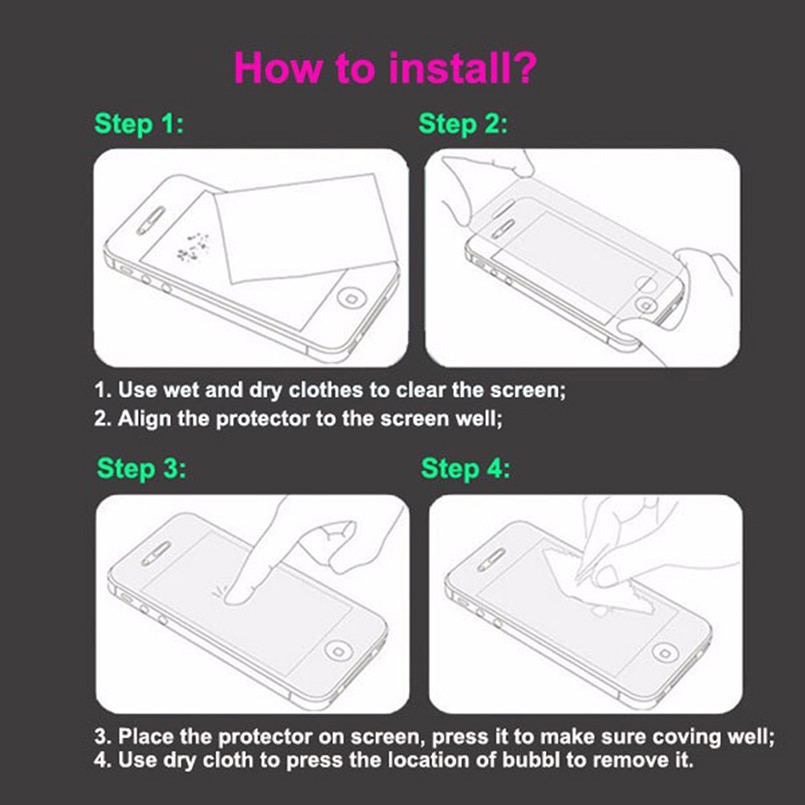 How to install?

Step 1:

Step 2:

1. Use wet and dry clothes to clear the screen;
2. Align the protector to the screen well;

Step 3:

Step 4:

3. Place the protector on screen, press it to make sure coving well;
4. Use dry cloth to press the location of bubbl to remove it.