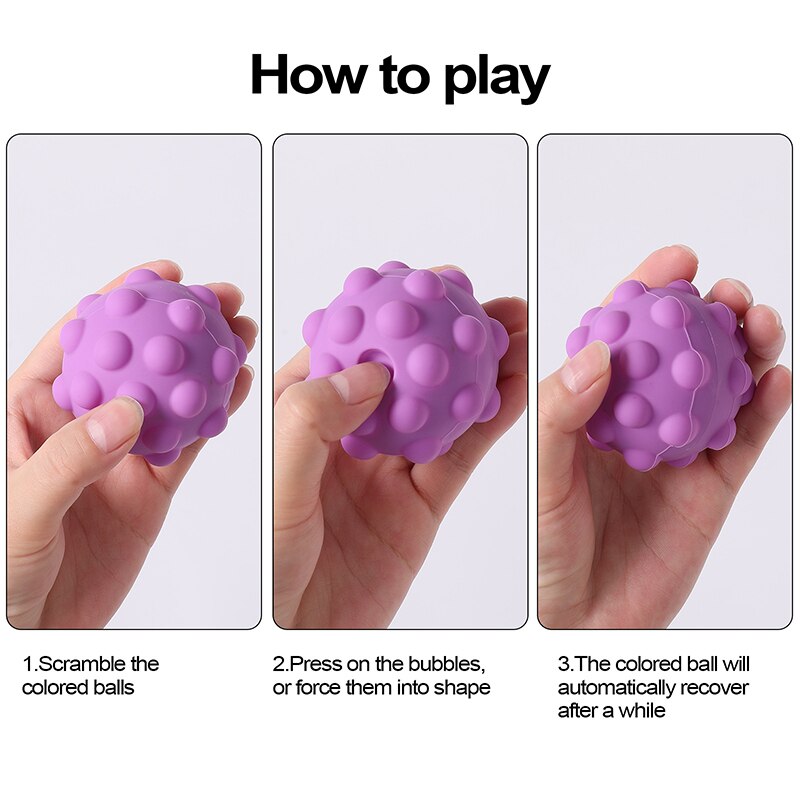 How to play

1.Scramble the colored balls

2.Press on the bubbles, or force them into shape

3.The colored ball will automatically recover after a while