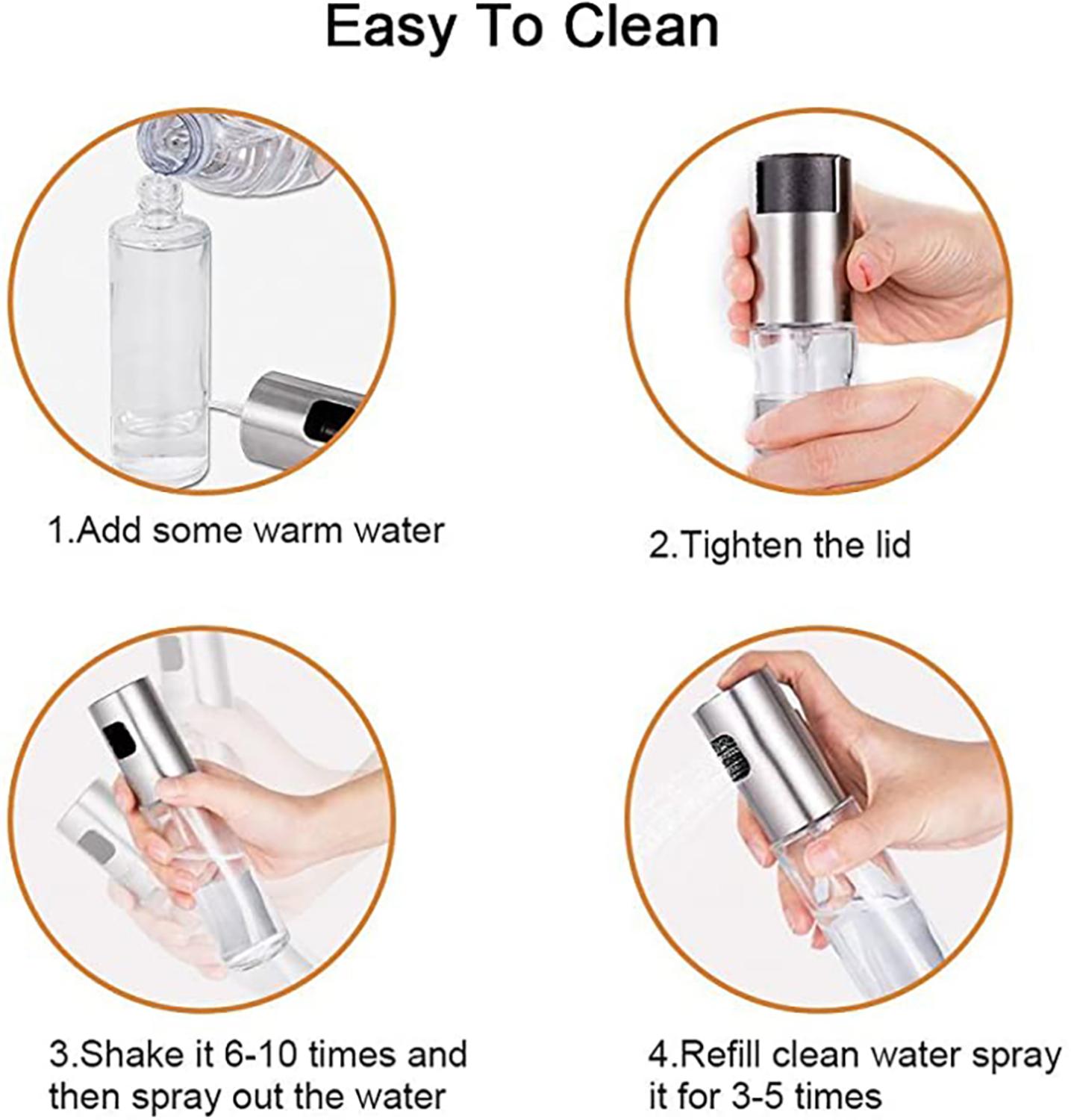 Easy To Clean

1.Add some warm water

2.Tighten the lid

3.Shake it 6-10 times and then spray out the water

4.Refill clean water spray it for 3-5 times