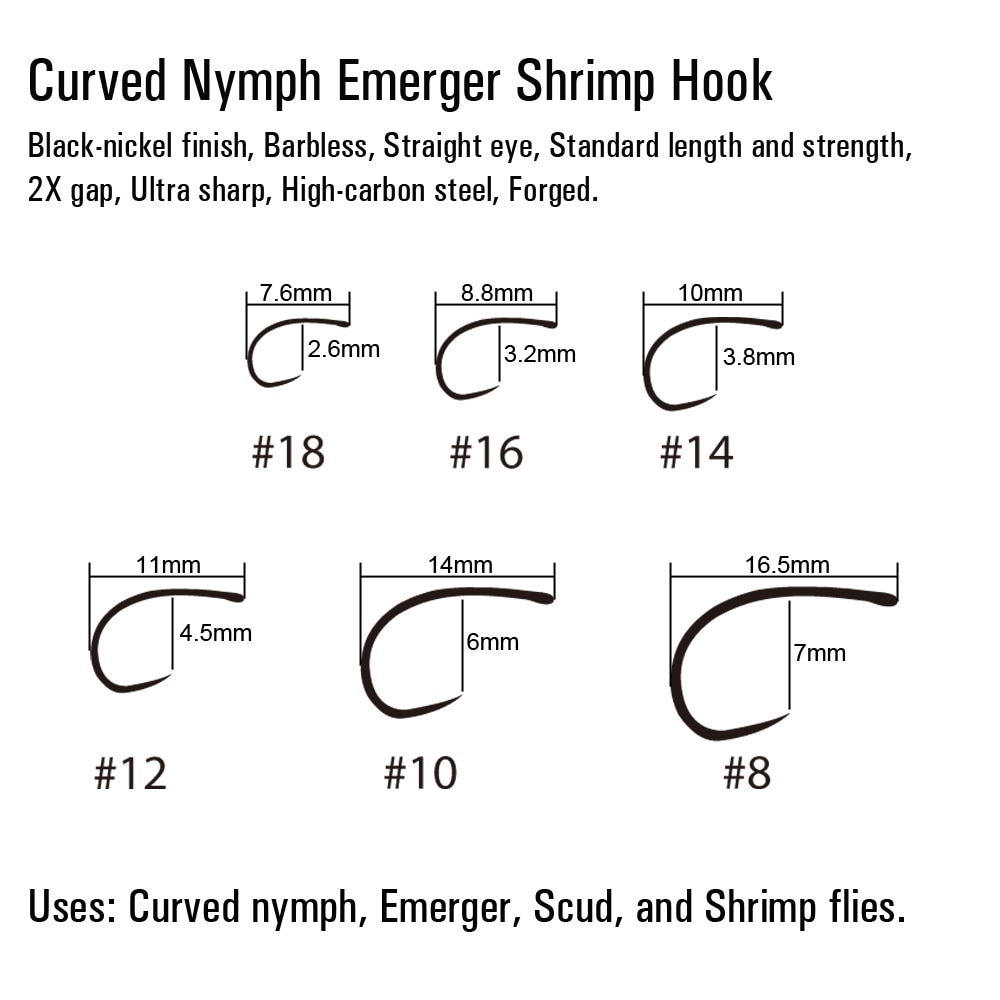 Curved Nymph Emerger Shrimp Hook

Black-nickel finish, Barbless, Straight eye, Standard length and strength, 2X gap, Ultra sharp, High-carbon steel, Forged.

7.6mm
2.6mm
#18

8.8mm
3.2mm
#16

10mm
3.8mm
#14

11mm
4.5mm
#12

14mm
6mm
#10

16.5mm
7mm
#8

Uses: Curved nymph, Emerger, Scud, and Shrimp flies.