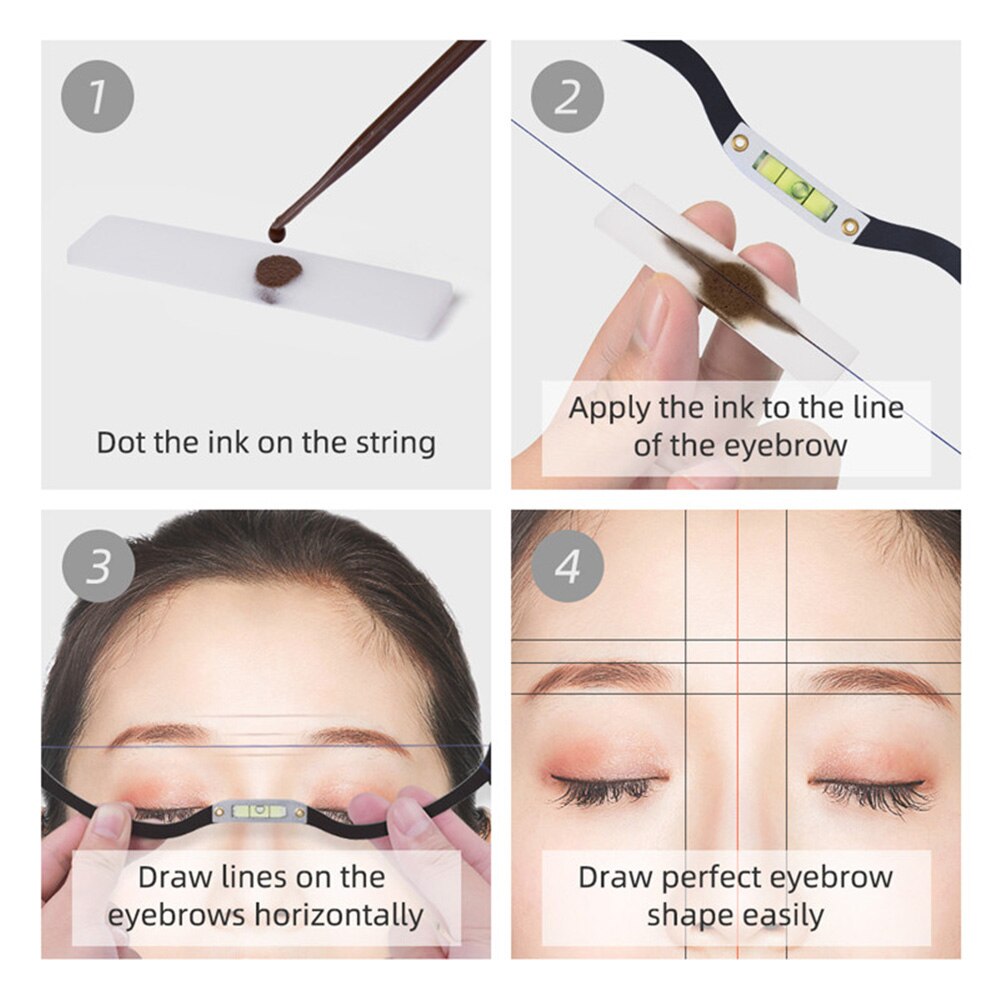 1

Dot the ink on the string

2

Apply the ink to the line of the eyebrow

3

Draw lines on the eyebrows horizontally

4

Draw perfect eyebrow shape easily