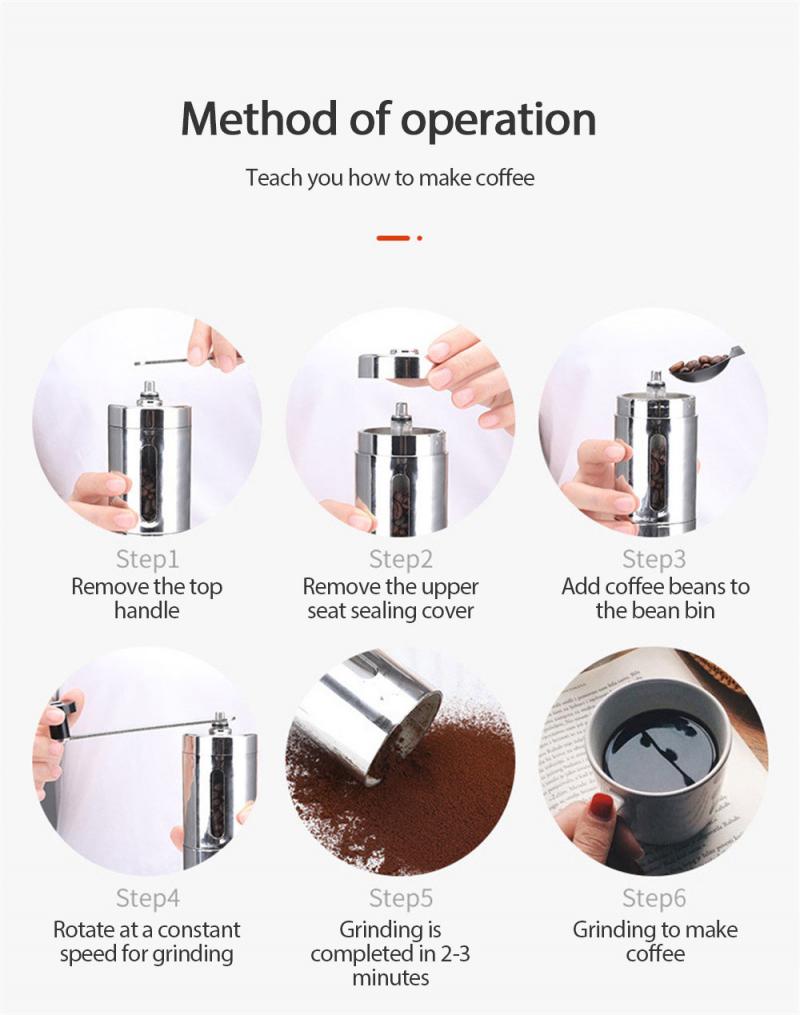 Method of operation

Teach you how to make coffee

Step1
Remove the top handle

Step2
Remove the upper seat sealing cover

Step3
Add coffee beans to the bean bin

Step4
Rotate at a constant speed for grinding

Step5
Grinding is completed in 2-3 minutes

Step6
Grinding to make coffee